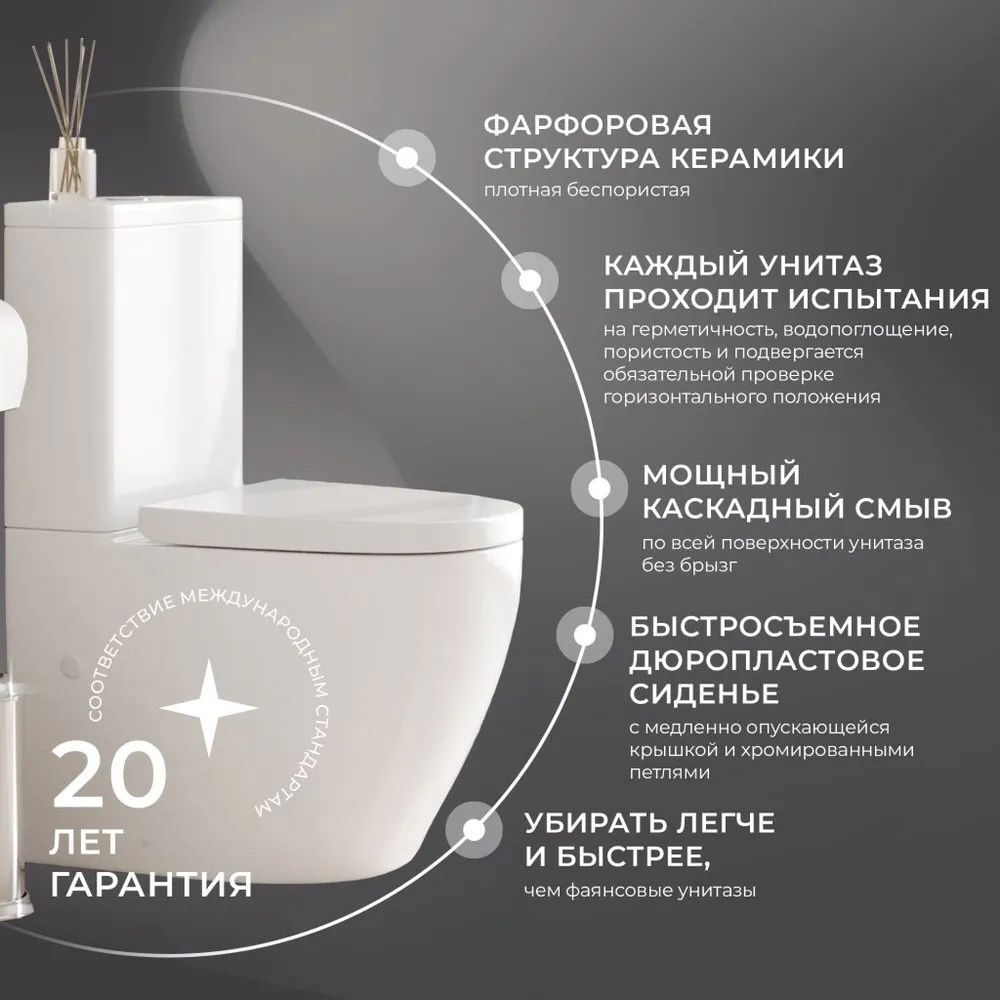 ФАРФОРОВАЯ СТРУКТУРА КЕРАМИКИ
плотная беспористая

КАЖДЫЙ УНИТАЗ ПРОХОДИТ ИСПЫТАНИЯ
на герметичность, водопоглощение, пористость и подвергается обязательной проверке горизонтального положения

МОЩНЫЙ КАСКАДНЫЙ СМЫВ
по всей поверхности унитаза без брызг

БЫСТРОСЪЕМНОЕ ДЮРОПЛАСТОВОЕ СИДЕНЬЕ
с медленно опускающейся крышкой и хромированными петлями

УБИРАТЬ ЛЕГЧЕ И БЫСТРЕЕ,
чем фаянсовые унитазы

СООТВЕТСТВИЕ МЕЖДУНАРОДНЫМ СТАНДАРТАМ

20 ЛЕТ ГАРАНТИЯ