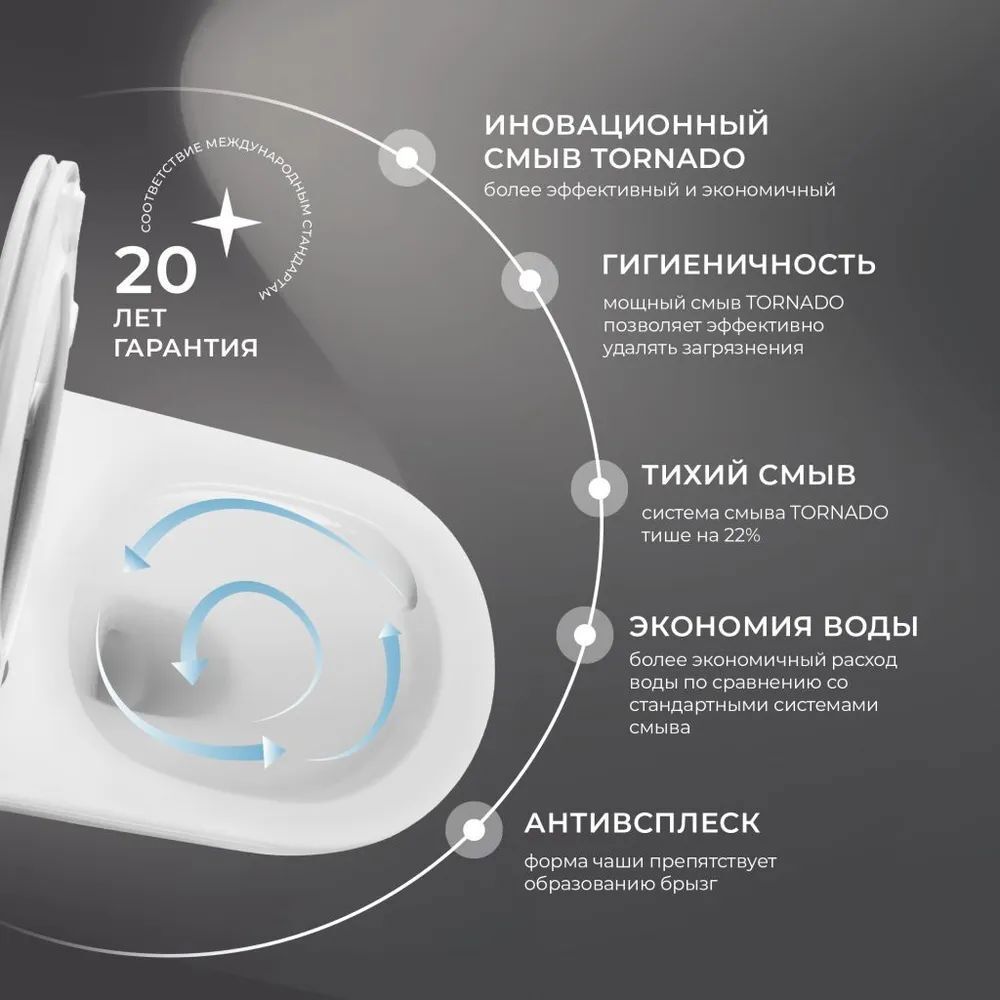 СООТВЕТСТВИЕ МЕЖДУНАРОДНЫМ СТАНДАРТАМ

20 ЛЕТ ГАРАНТИЯ

ИНОВАЦИОННЫЙ СМЫВ TORNADO
более эффективный и экономичный

ГИГИЕНИЧНОСТЬ
мощный смыв TORNADO позволяет эффективно удалять загрязнения

ТИХИЙ СМЫВ
система смыва TORNADO тише на 22%

ЭКОНОМИЯ ВОДЫ
более экономичный расход воды по сравнению со стандартными системами смыва

АНТИВСПЛЕСК
форма чаши препятствует образованию брызг