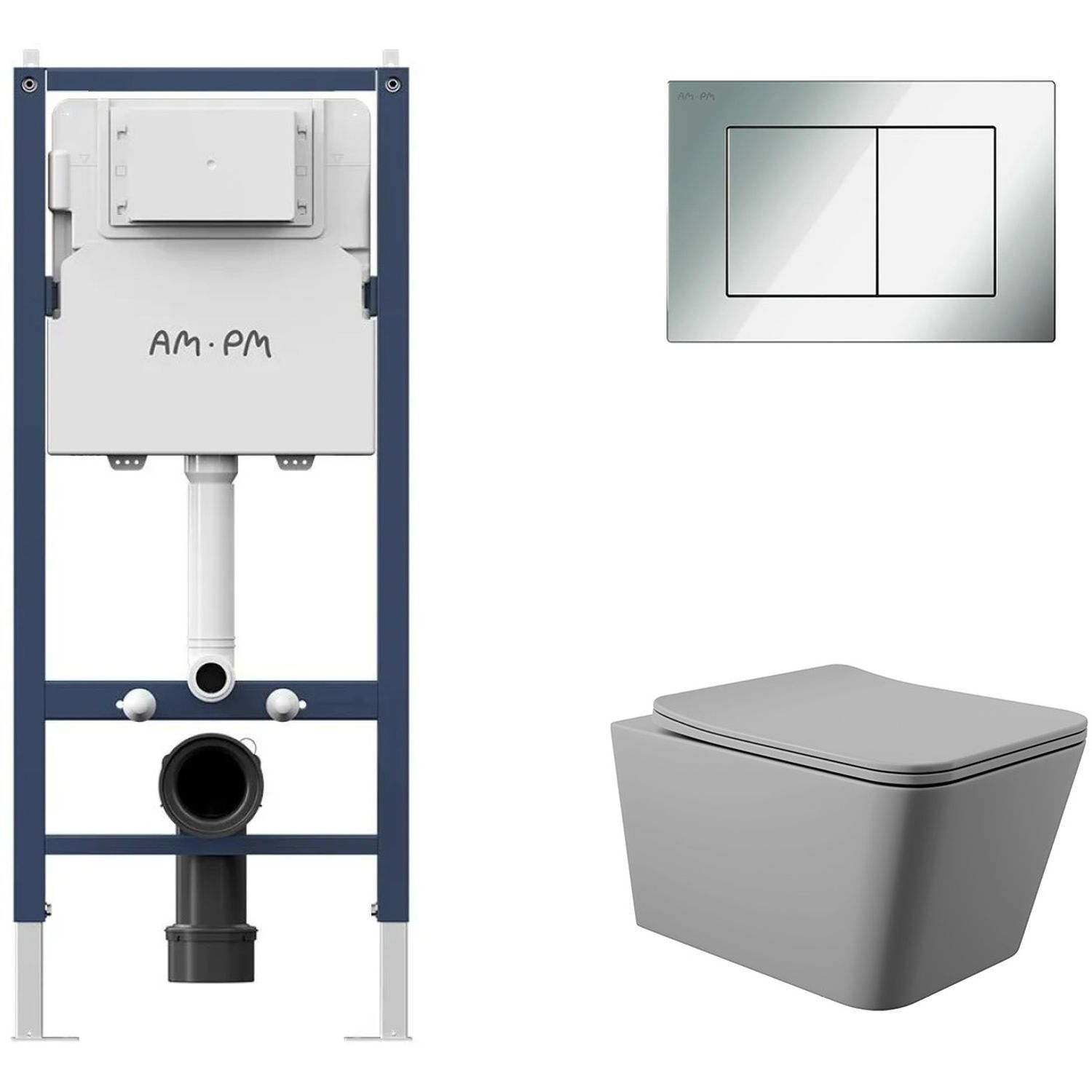 AM·PM

AM·PM