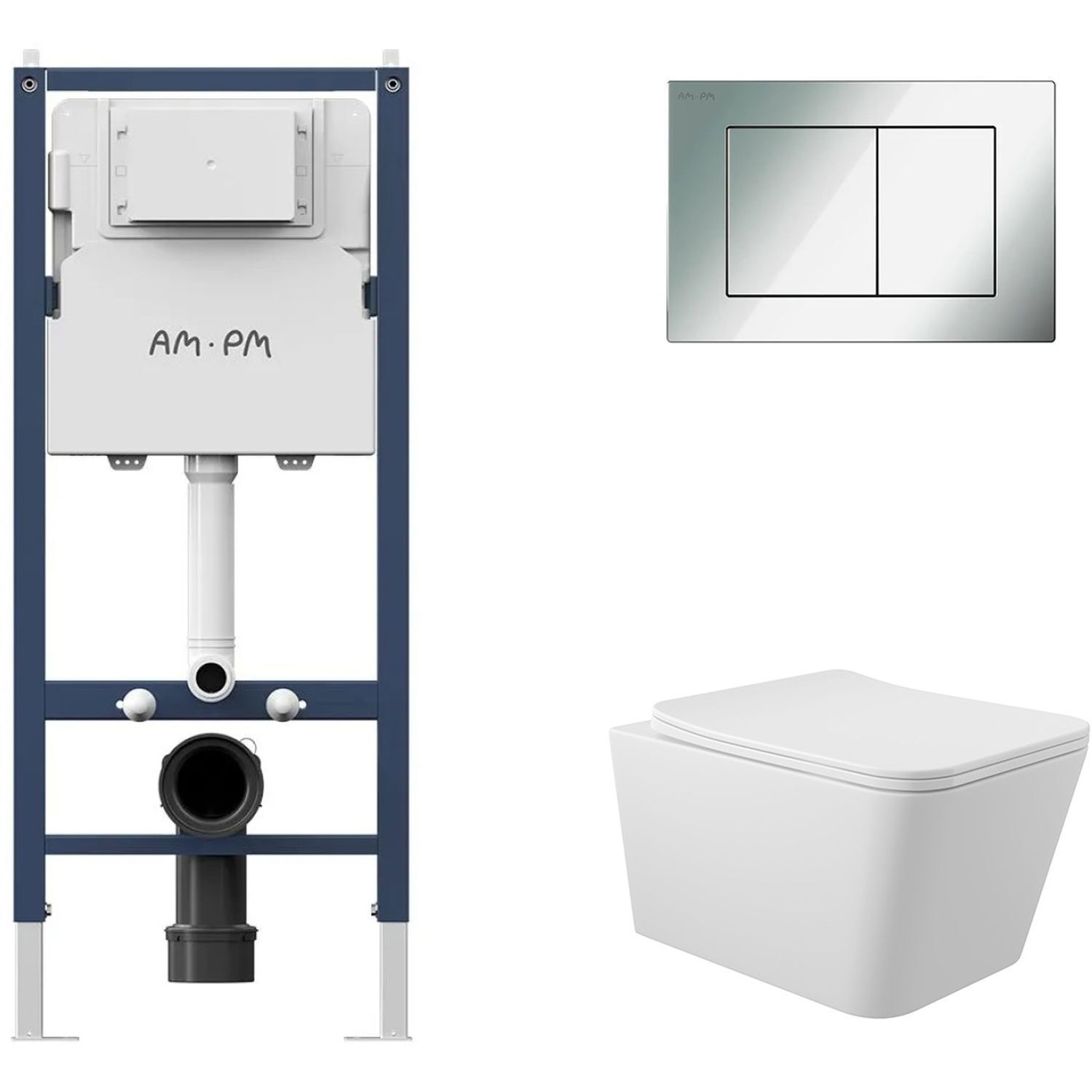 AM·PM

AM·PM