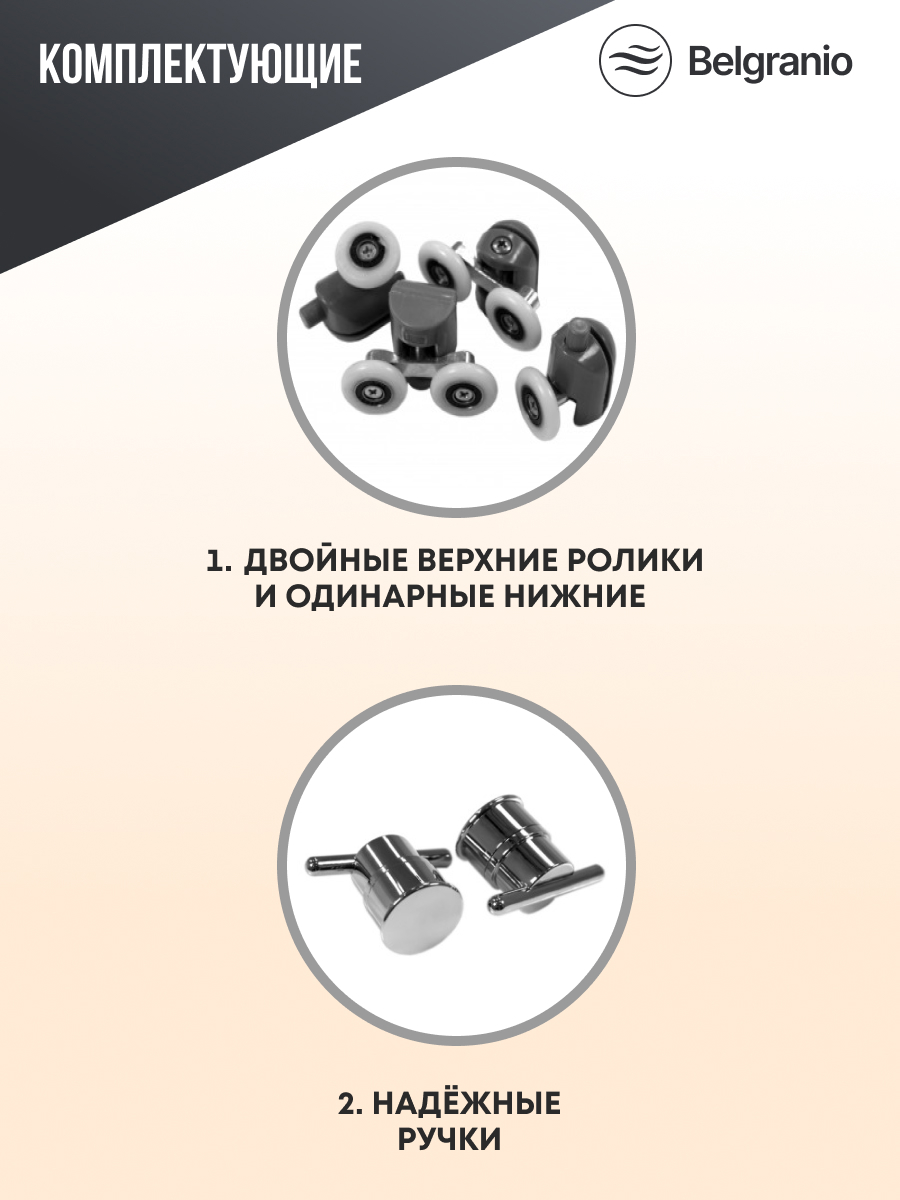 КОМПЛЕКТУЮЩИЕ

Belgranio

1. ДВОЙНЫЕ ВЕРХНИЕ РОЛИКИ И ОДИНАРНЫЕ НИЖНИЕ

2. НАДЁЖНЫЕ РУЧКИ