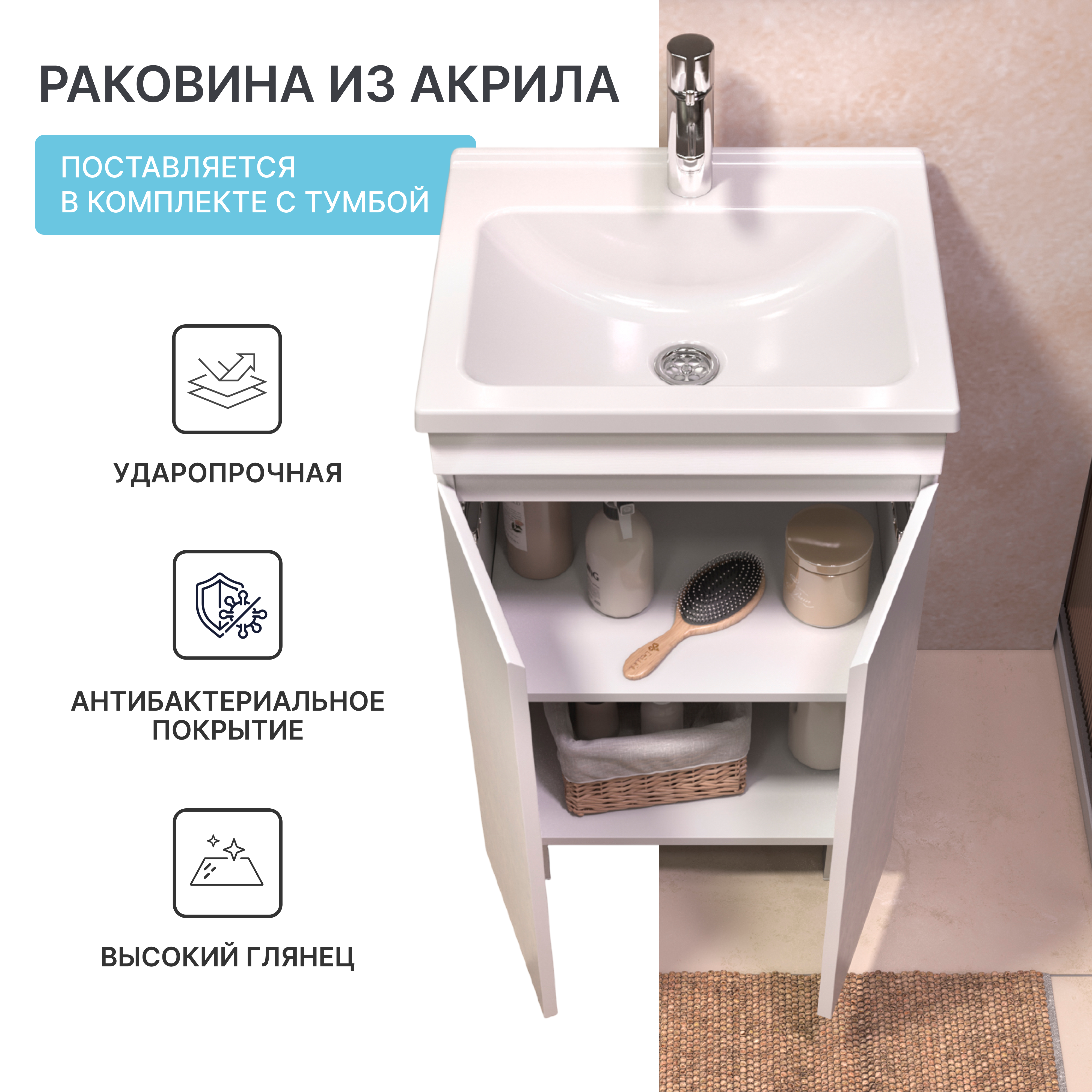 РАКОВИНА ИЗ АКРИЛА

ПОСТАВЛЯЕТСЯ В КОМПЛЕКТЕ С ТУМБОЙ

УДАРОПРОЧНАЯ

АНТИБАКТЕРИАЛЬНОЕ ПОКРЫТИЕ

ВЫСОКИЙ ГЛЯНЕЦ