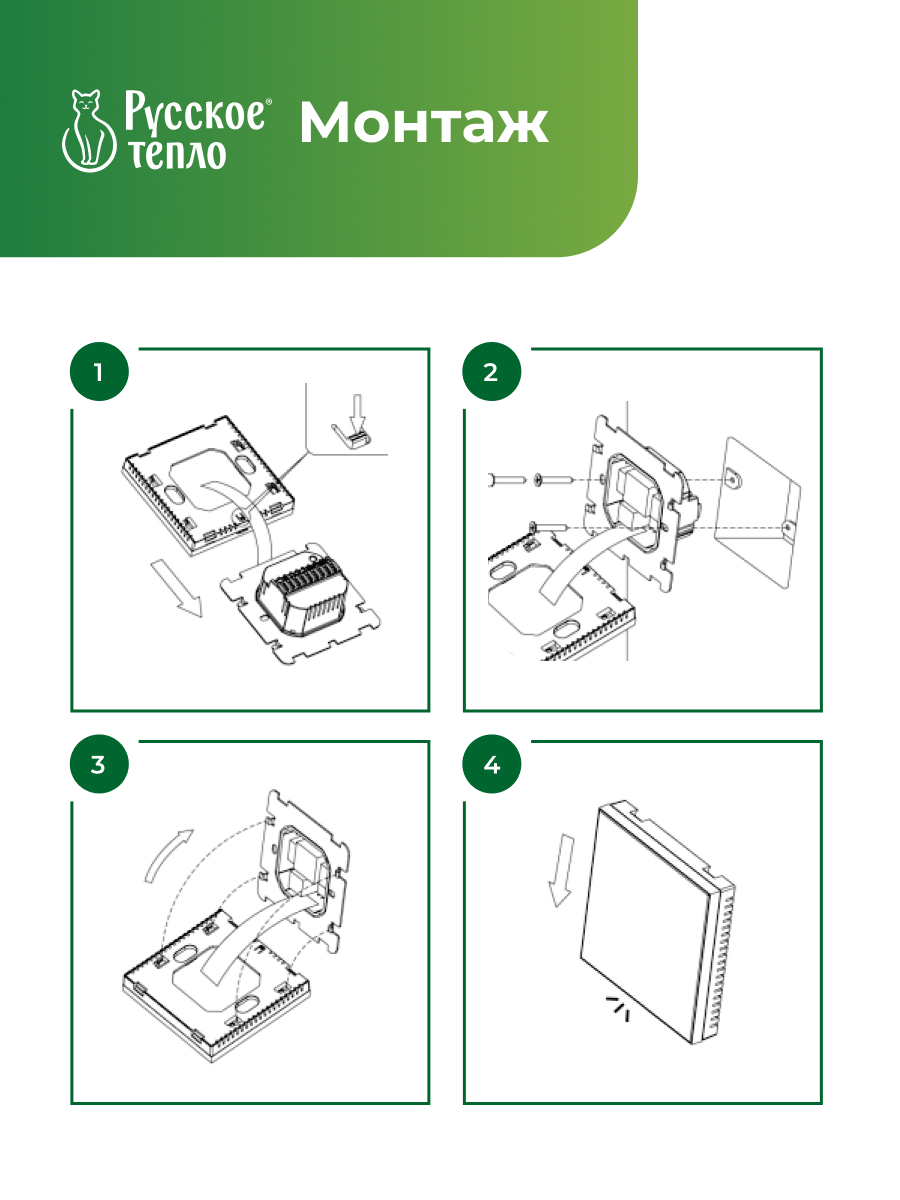 Русское® тепло

Монтаж

1

2

3

4