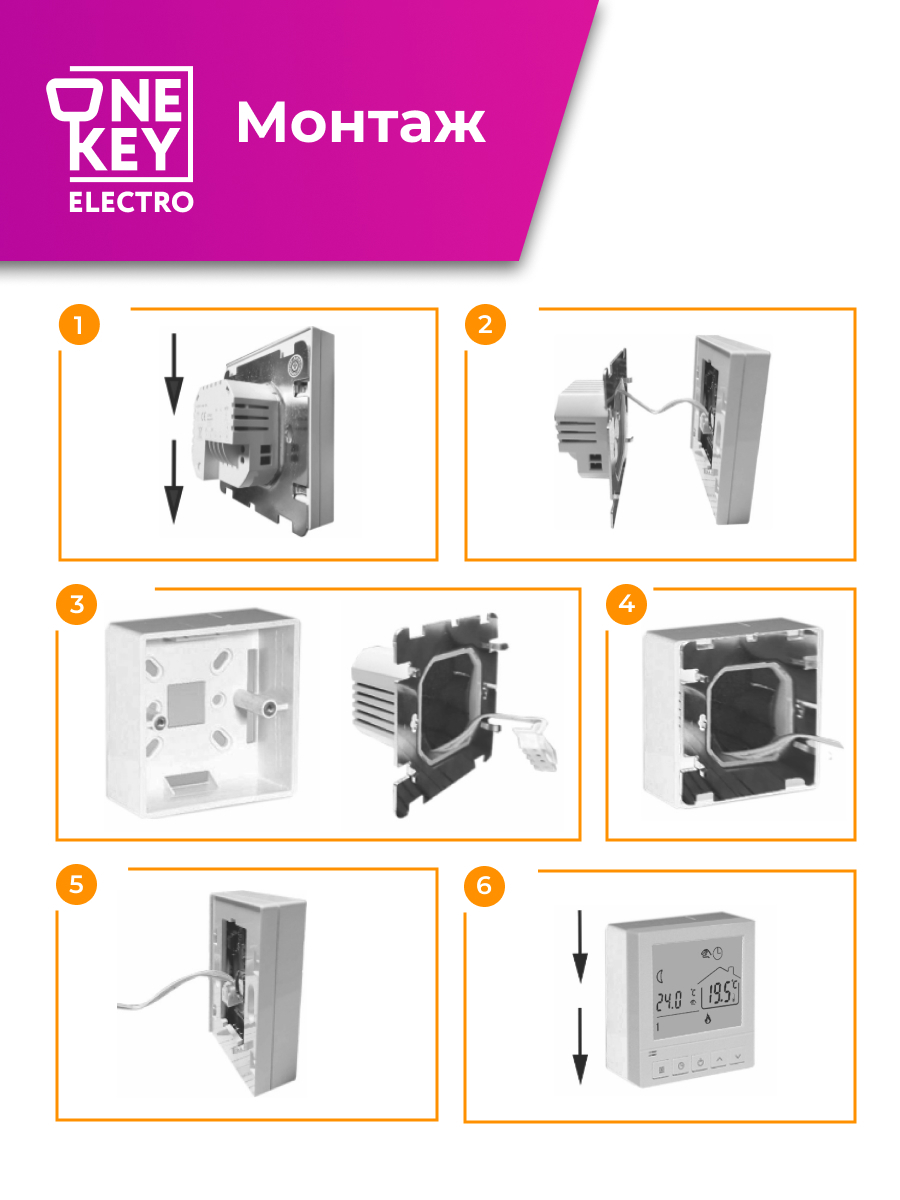 ONE KEY ELECTRO

Монтаж

1

2

3

4

5

6

24.0 °C

19.5 °C

1