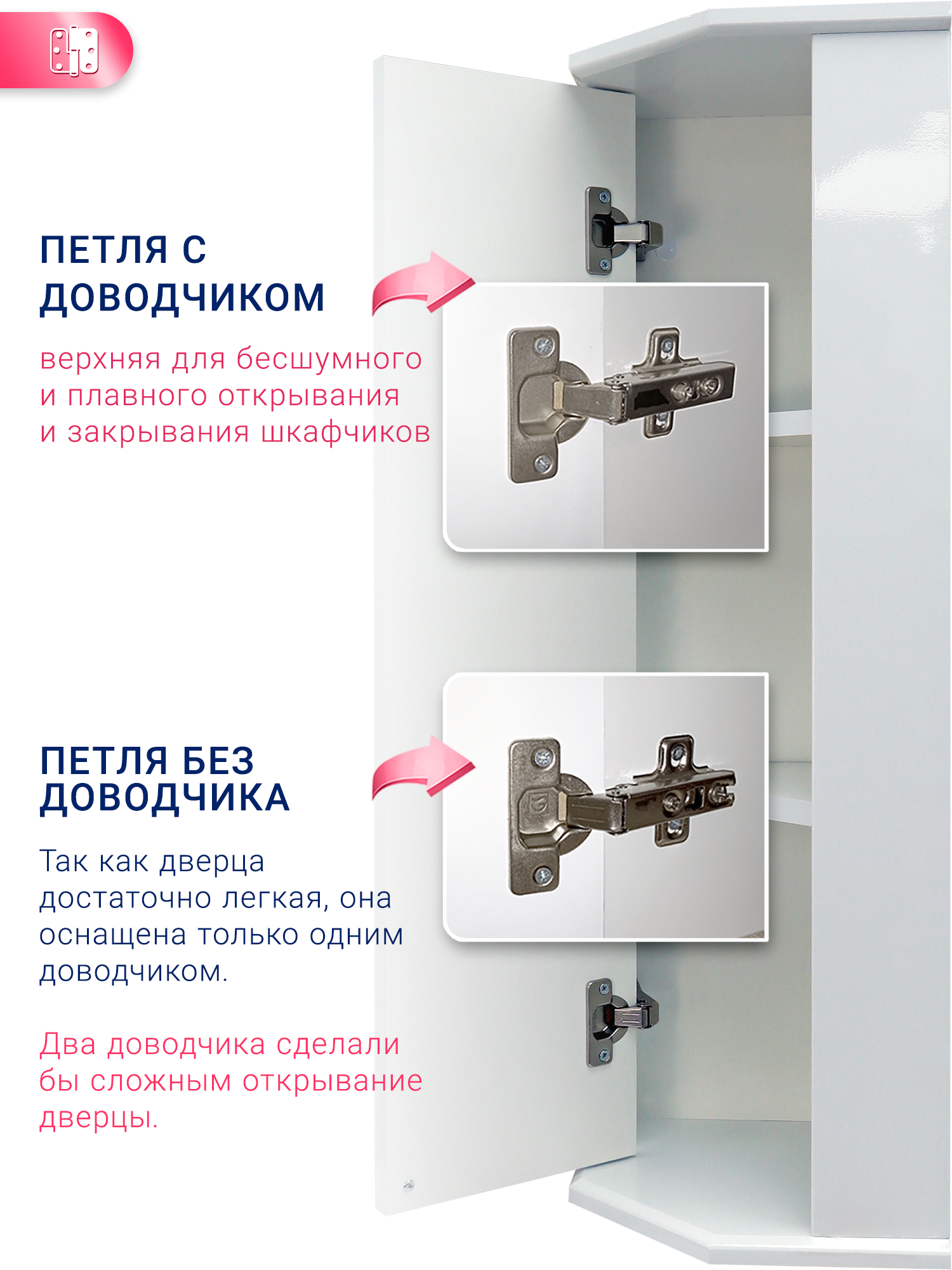 ПЕТЛЯ С ДОВОДЧИКОМ

верхняя для бесшумного и плавного открывания и закрывания шкафчиков

ПЕТЛЯ БЕЗ ДОВОДЧИКА

Так как дверца достаточно легкая, она оснащена только одним доводчиком.

Два доводчика сделали бы сложным открывание дверцы.