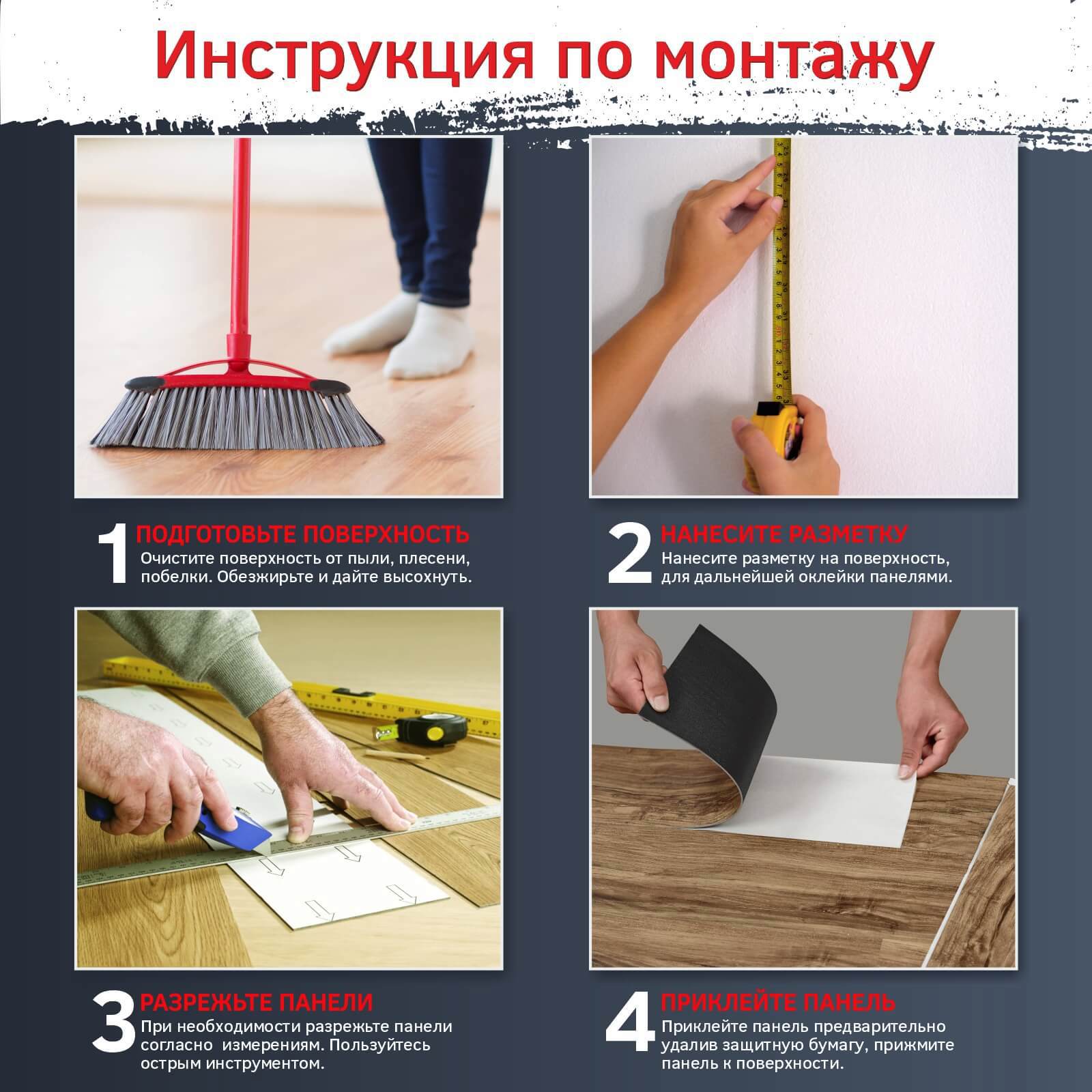 Инструкция по монтажу

1 ПОДГОТОВЬТЕ ПОВЕРХНОСТЬ
Очистите поверхность от пыли, плесени, побелки. Обезжирьте и дайте высохнуть.

2 НАНЕСИТЕ РАЗМЕТКУ
Нанесите разметку на поверхность, для дальнейшей оклейки панелями.

3 РАЗРЕЖЬТЕ ПАНЕЛИ
При необходимости разрежьте панели согласно измерениям. Пользуйтесь острым инструментом.

4 ПРИКЛЕЙТЕ ПАНЕЛЬ
Приклейте панель предварительно удалив защитную бумагу, прижмите панель к поверхности.