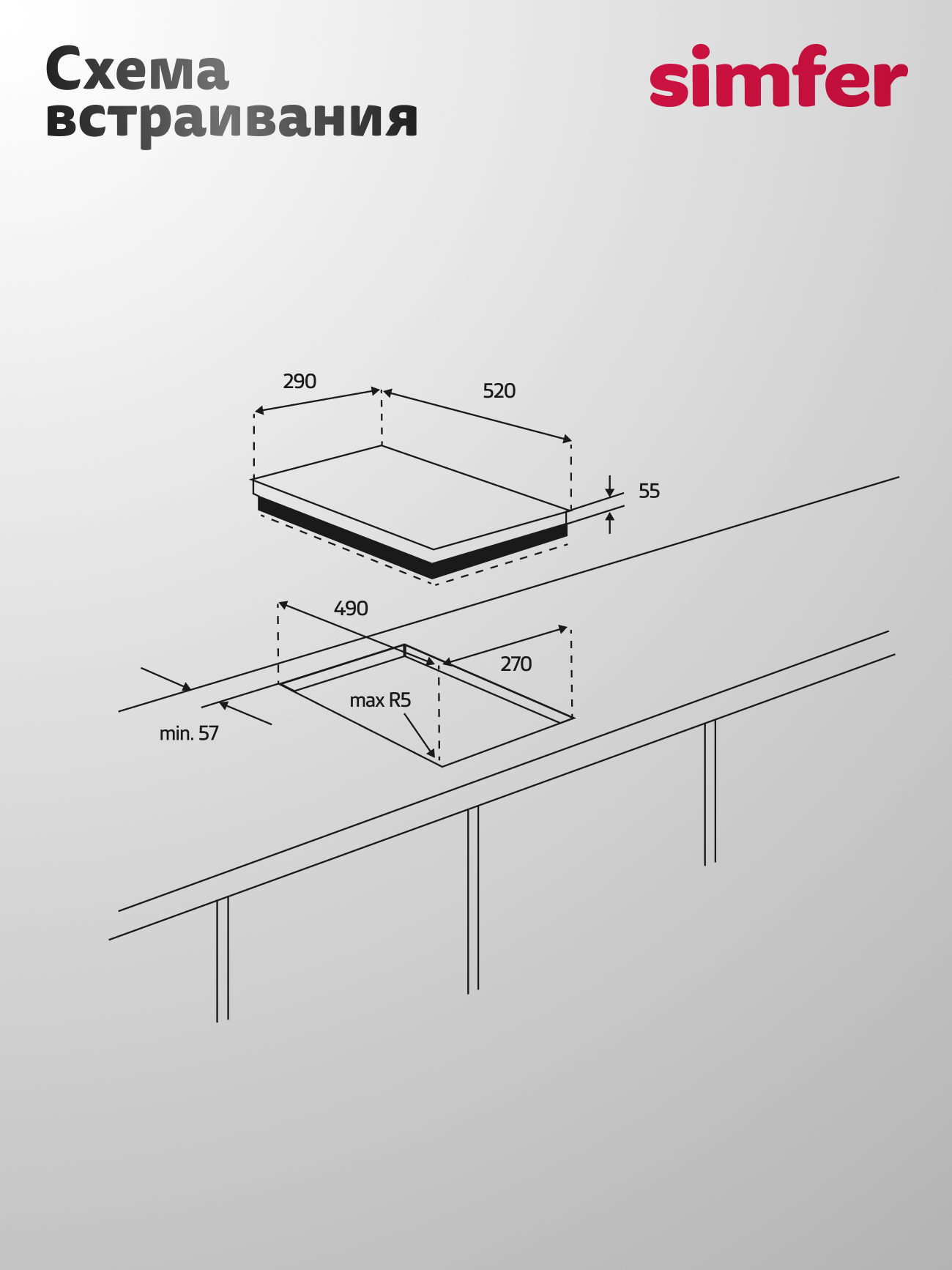 Схема встраивания

simfer

290

520

55

490

270

max R5

min. 57