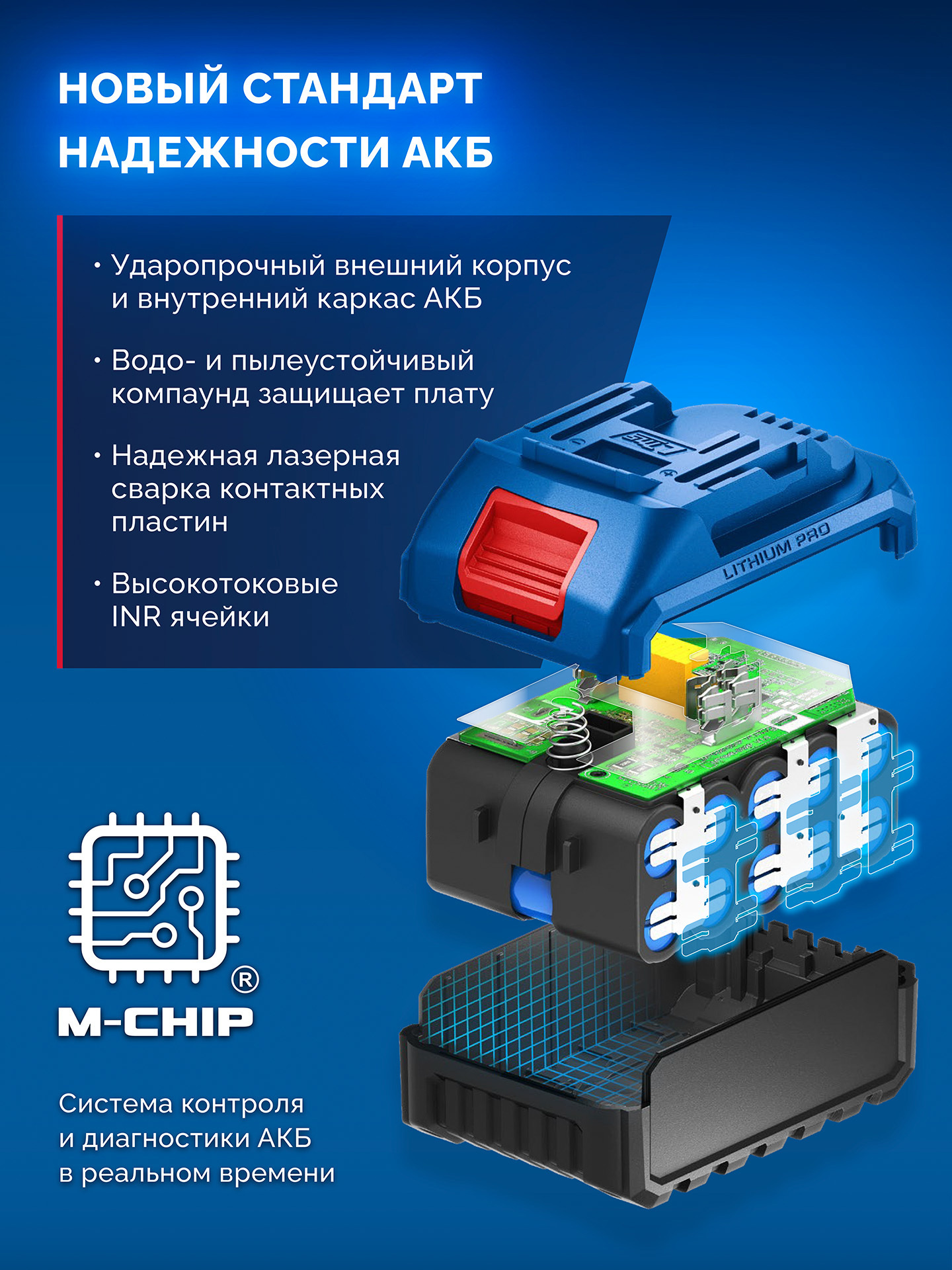 НОВЫЙ СТАНДАРТ НАДЕЖНОСТИ АКБ

• Ударопрочный внешний корпус и внутренний каркас АКБ

• Водо- и пылеустойчивый компаунд защищает плату

• Надежная лазерная сварка контактных пластин

• Высокотоковые INR ячейки

LITHIUM PRO

®

M-CHIP

Система контроля и диагностики АКБ в реальном времени