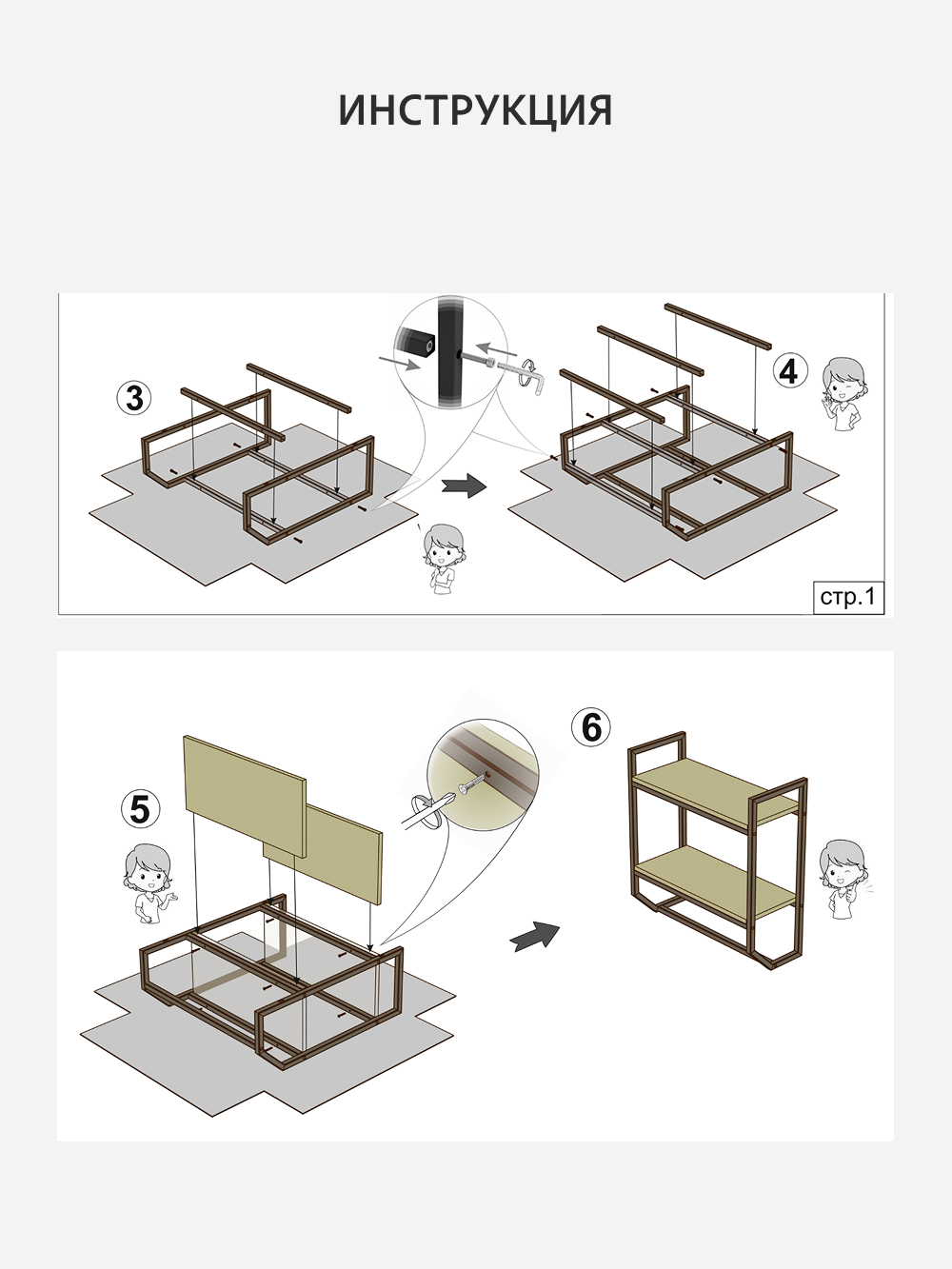 ИНСТРУКЦИЯ

3

4

стр.1

5

6