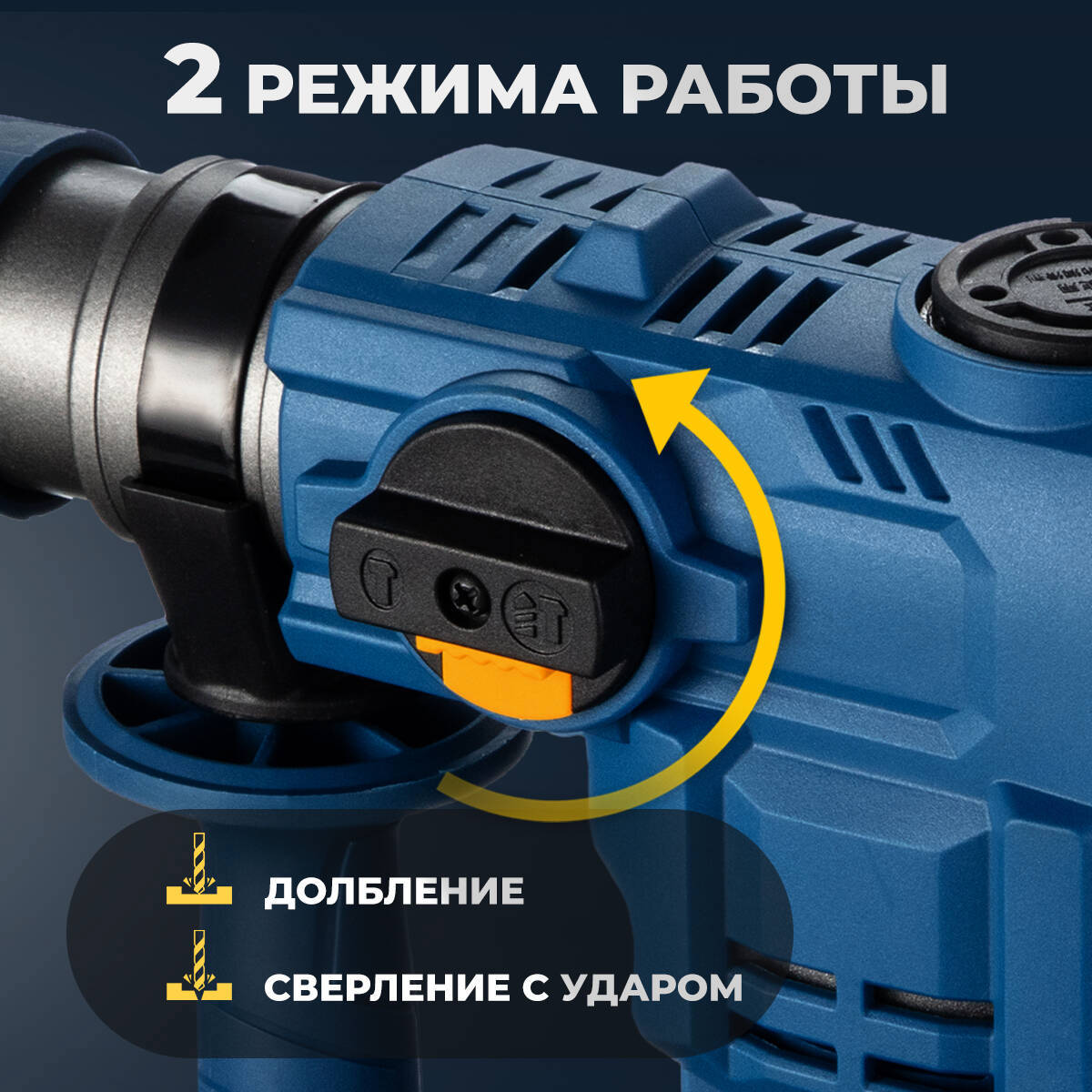 2 РЕЖИМА РАБОТЫ

ДОЛБЛЕНИЕ

СВЕРЛЕНИЕ С УДАРОМ