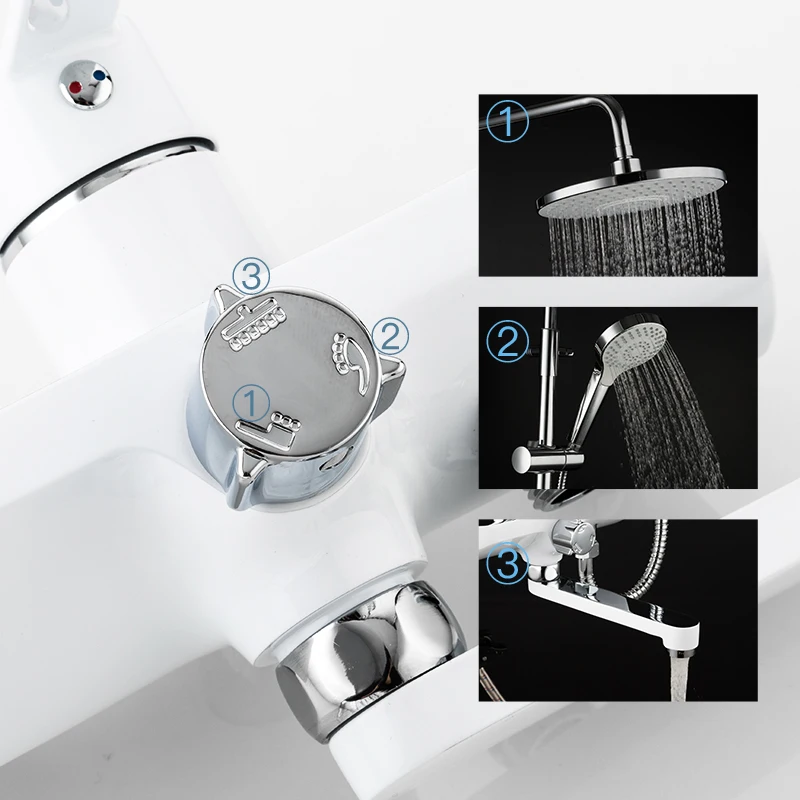 ③
②
①
①
②
③