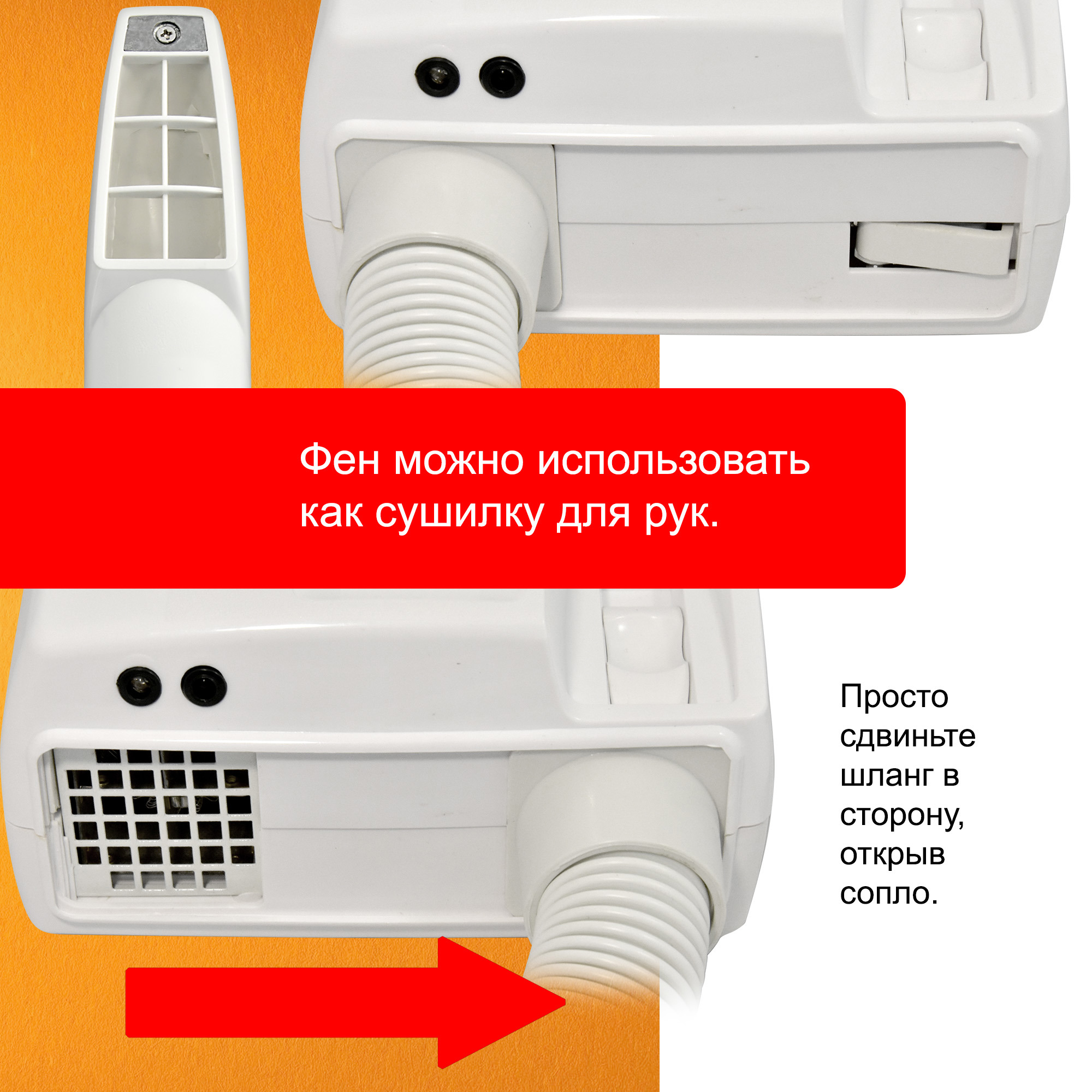 Фен можно использовать как сушилку для рук.

Просто сдвиньте шланг в сторону, открыв сопло.