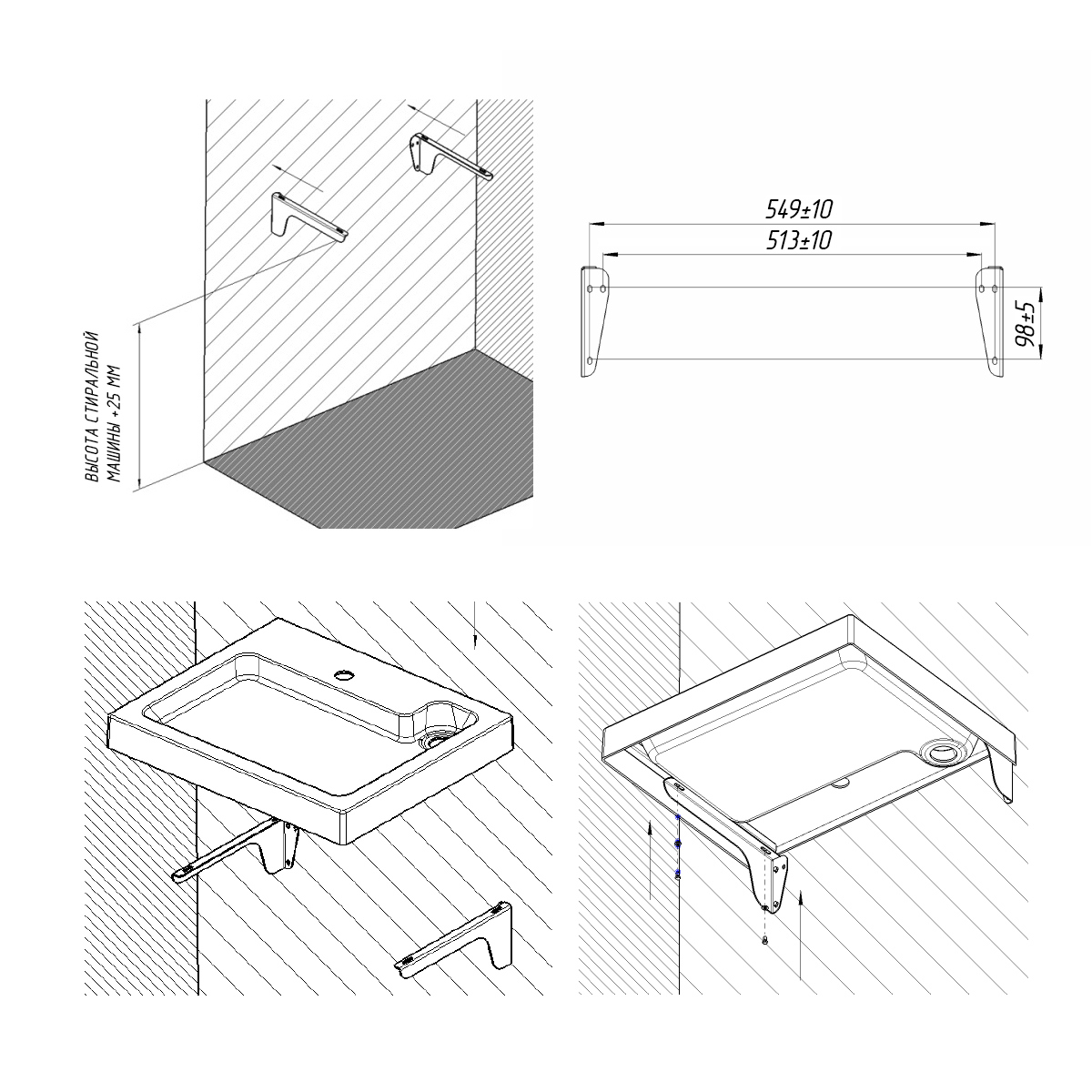 ВЫСОТА СТИРАЛЬНОЙ МАШИНЫ +25 ММ

549±10

513±10

98±5