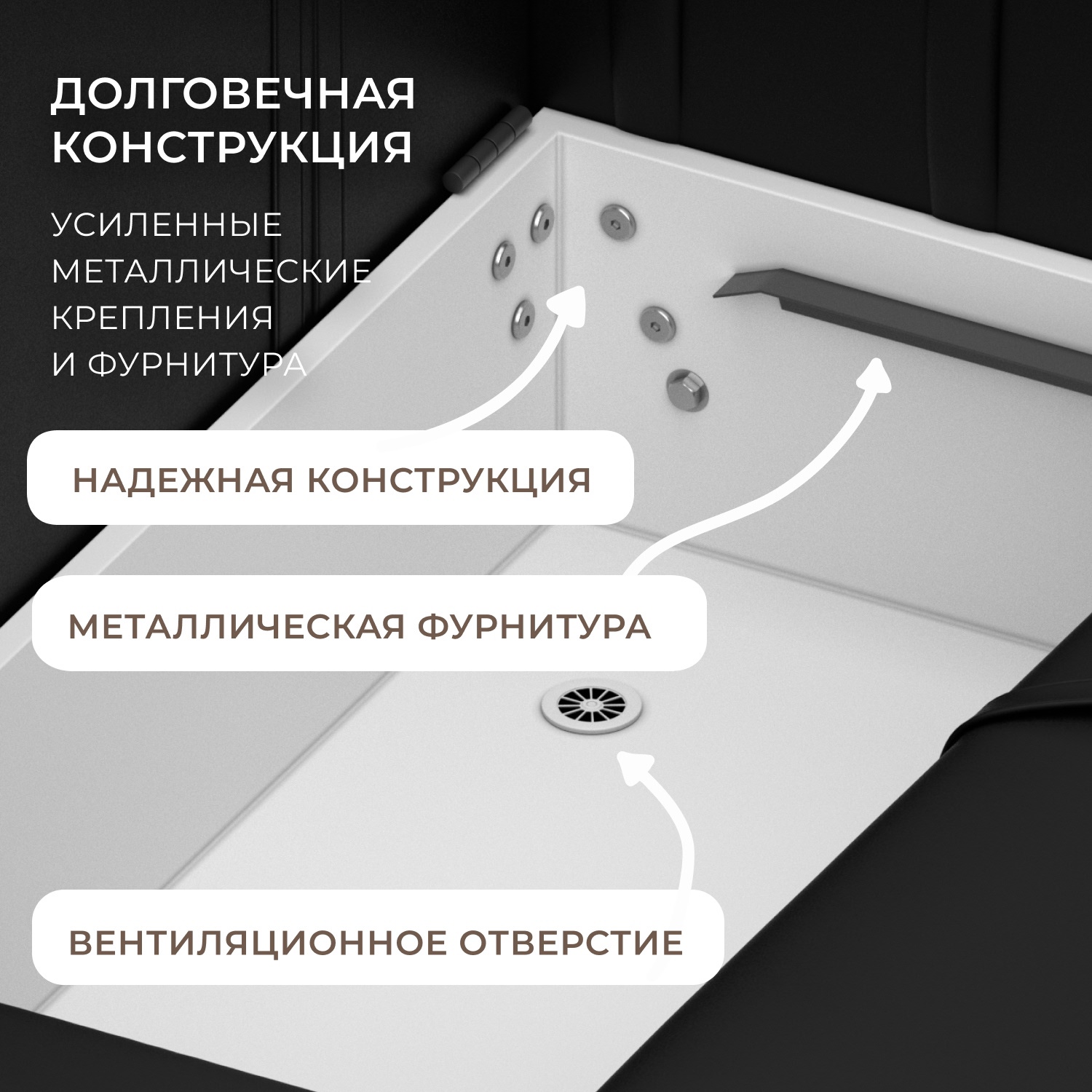 ДОЛГОВЕЧНАЯ КОНСТРУКЦИЯ

УСИЛЕННЫЕ МЕТАЛЛИЧЕСКИЕ КРЕПЛЕНИЯ И ФУРНИТУРА

НАДЕЖНАЯ КОНСТРУКЦИЯ

МЕТАЛЛИЧЕСКАЯ ФУРНИТУРА

ВЕНТИЛЯЦИОННОЕ ОТВЕРСТИЕ