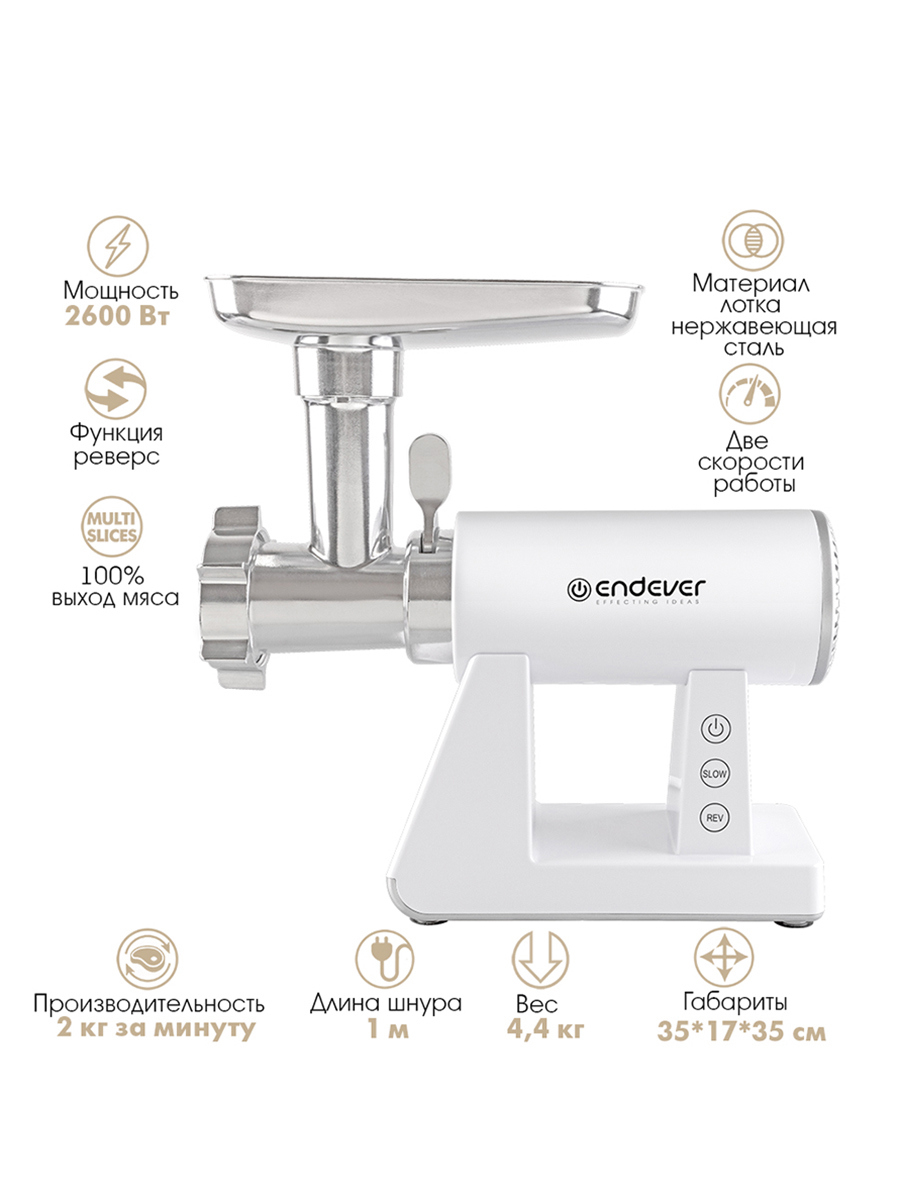 Мощность
2600 Вт

Функция
реверс

MULTI SLICES
100%
выход мяса

Материал
лотка
нержавеющая
сталь

Две
скорости
работы

ENDEVER
EFFECTING IDEAS

SLOW
REV

Производительность
2 кг за минуту

Длина шнура
1 м

Вес
4,4 кг

Габариты
35*17*35 см