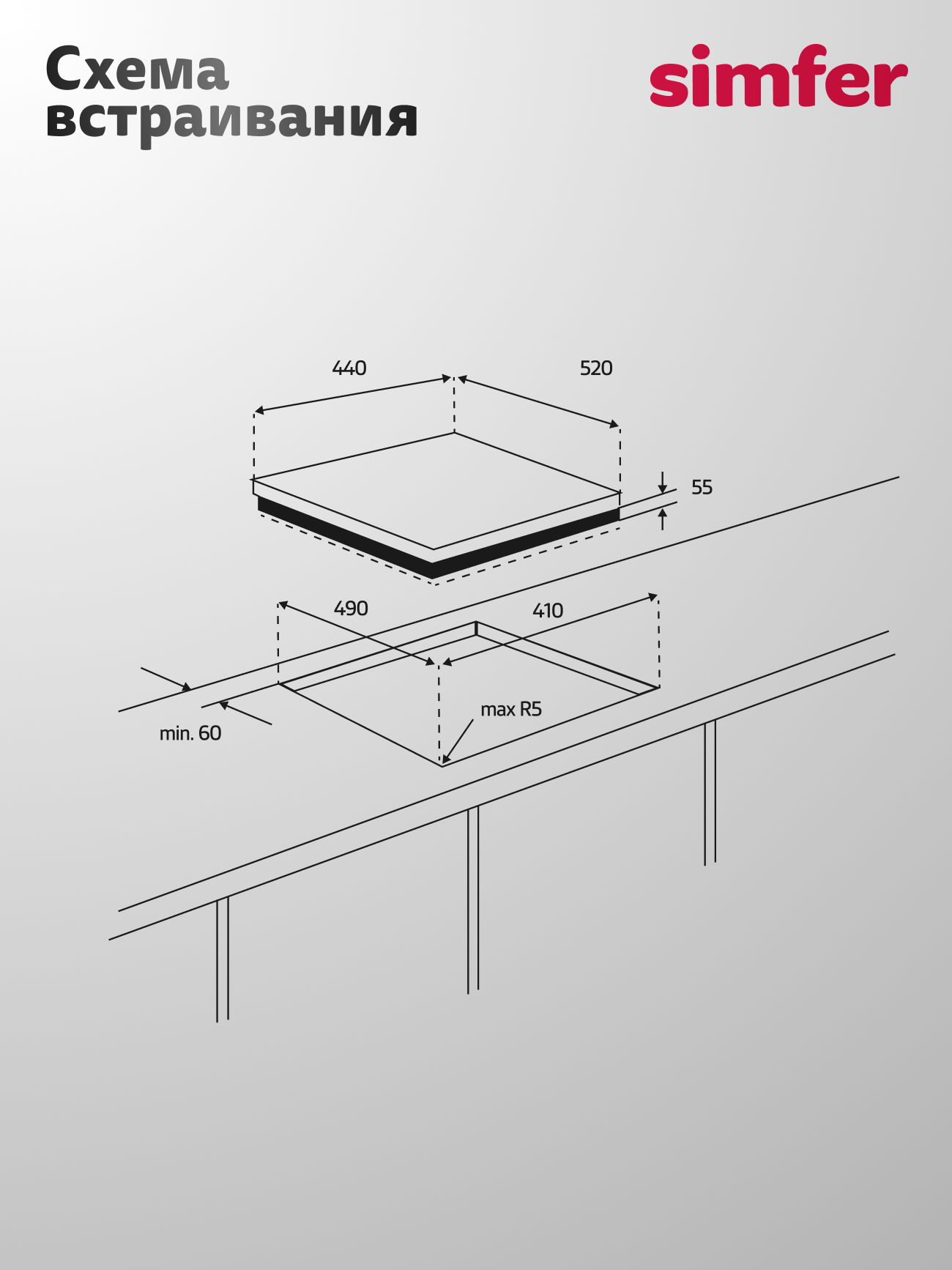 Схема встраивания

simfer

440

520

55

490

410

max R5

min. 60