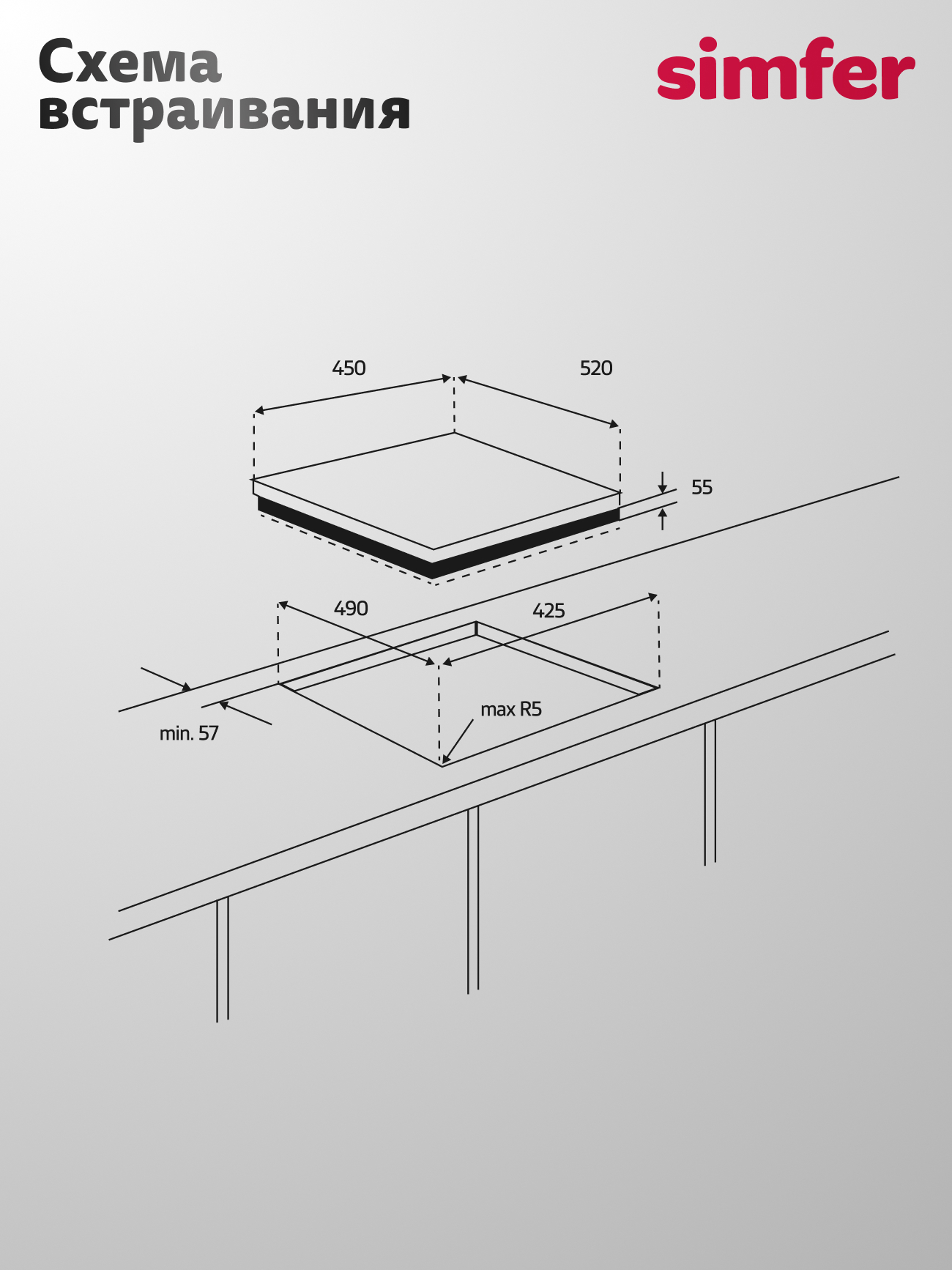 Схема встраивания

simfer

450

520

55

490

425

max R5

min. 57