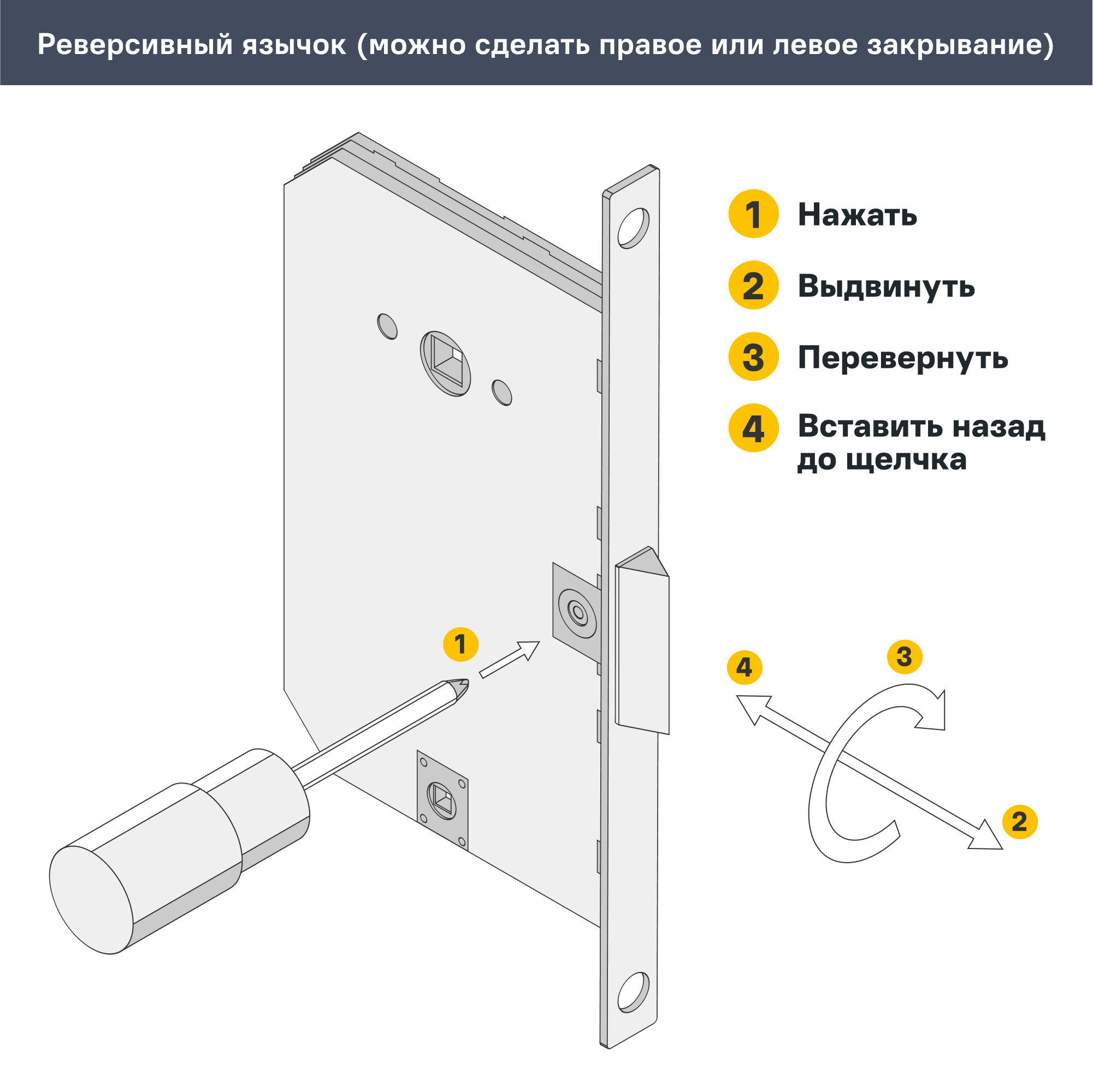 Реверсивный язычок (можно сделать правое или левое закрывание)

1 Нажать

2 Выдвинуть

3 Перевернуть

4 Вставить назад до щелчка

1

4

3

2