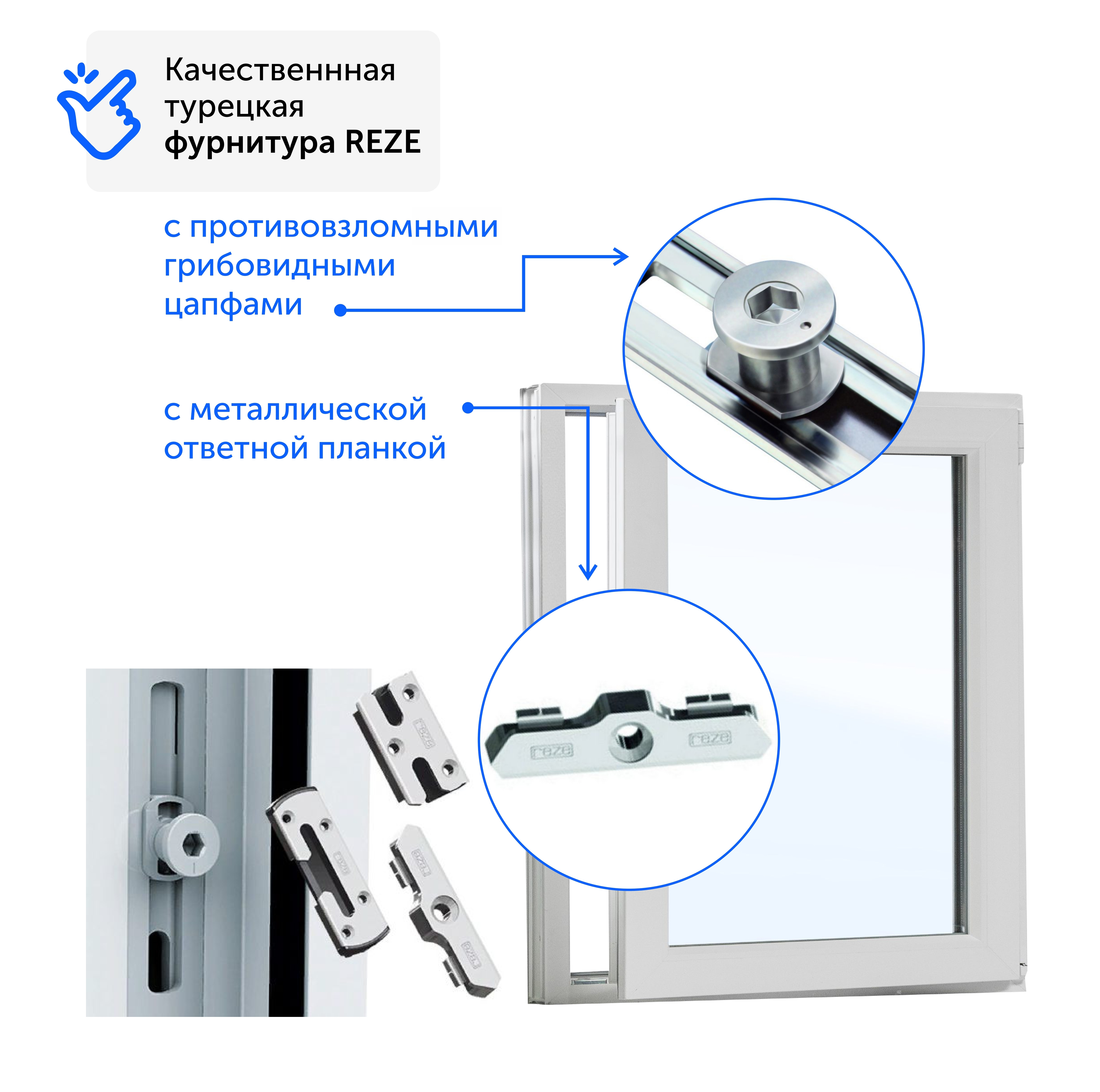 Качественнная турецкая фурнитура REZE

с противовзломными грибовидными цапфами

с металлической ответной планкой

reze

reze

reze

reze

reze

reze