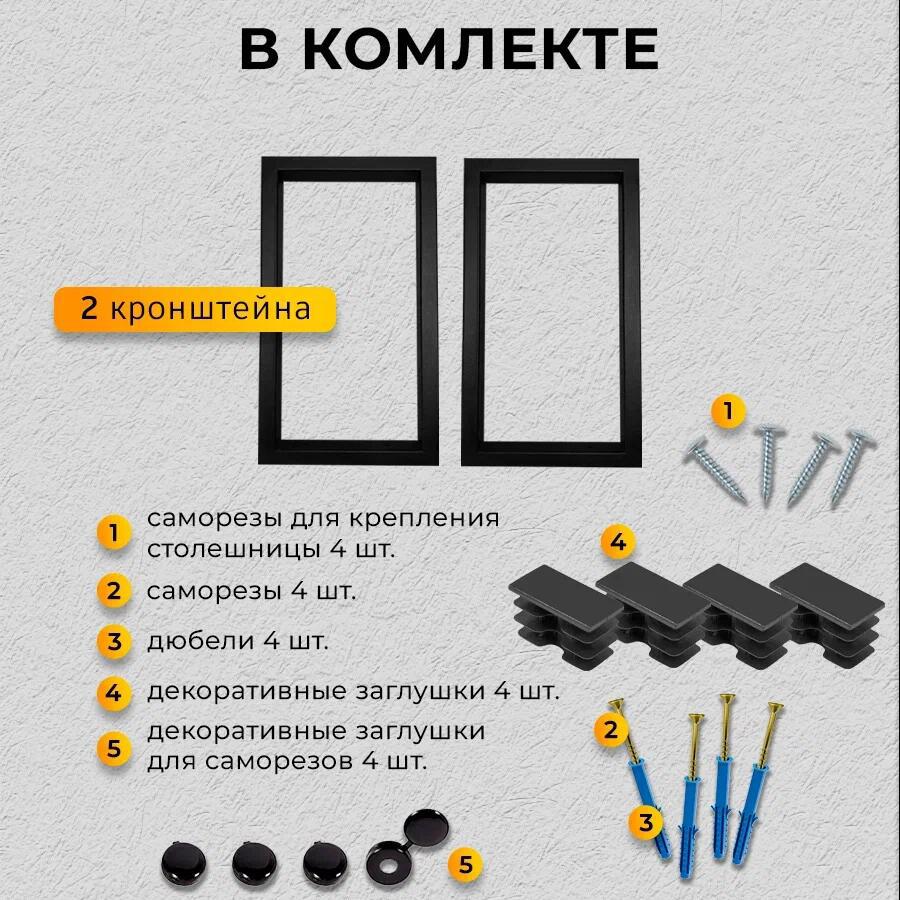 В КОМЛЕКТЕ

2 кронштейна

1

1 саморезы для крепления столешницы 4 шт.

2 саморезы 4 шт.

3 дюбели 4 шт.

4 декоративные заглушки 4 шт.

5 декоративные заглушки для саморезов 4 шт.

4

2

3

5