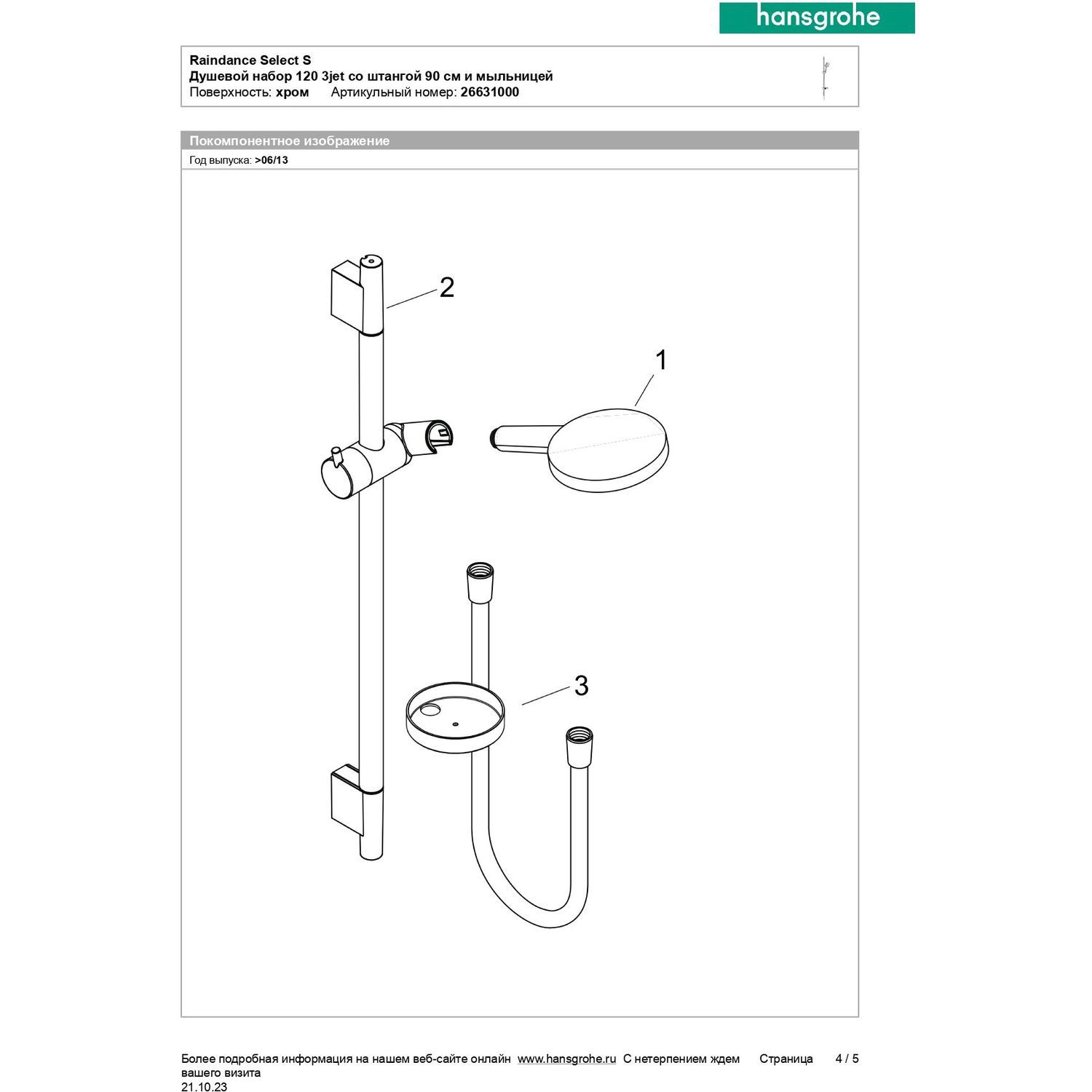 hansgrohe

Raindance Select S
Душевой набор 120 3jet со штангой 90 см и мыльницей
Поверхность: хром Артикульный номер: 26631000

Покомпонентное изображение
Год выпуска: >06/13

2
1
3

Более подробная информация на нашем веб-сайте онлайн www.hansgrohe.ru С нетерпением ждем вашего визита Страница 4 / 5
21.10.23