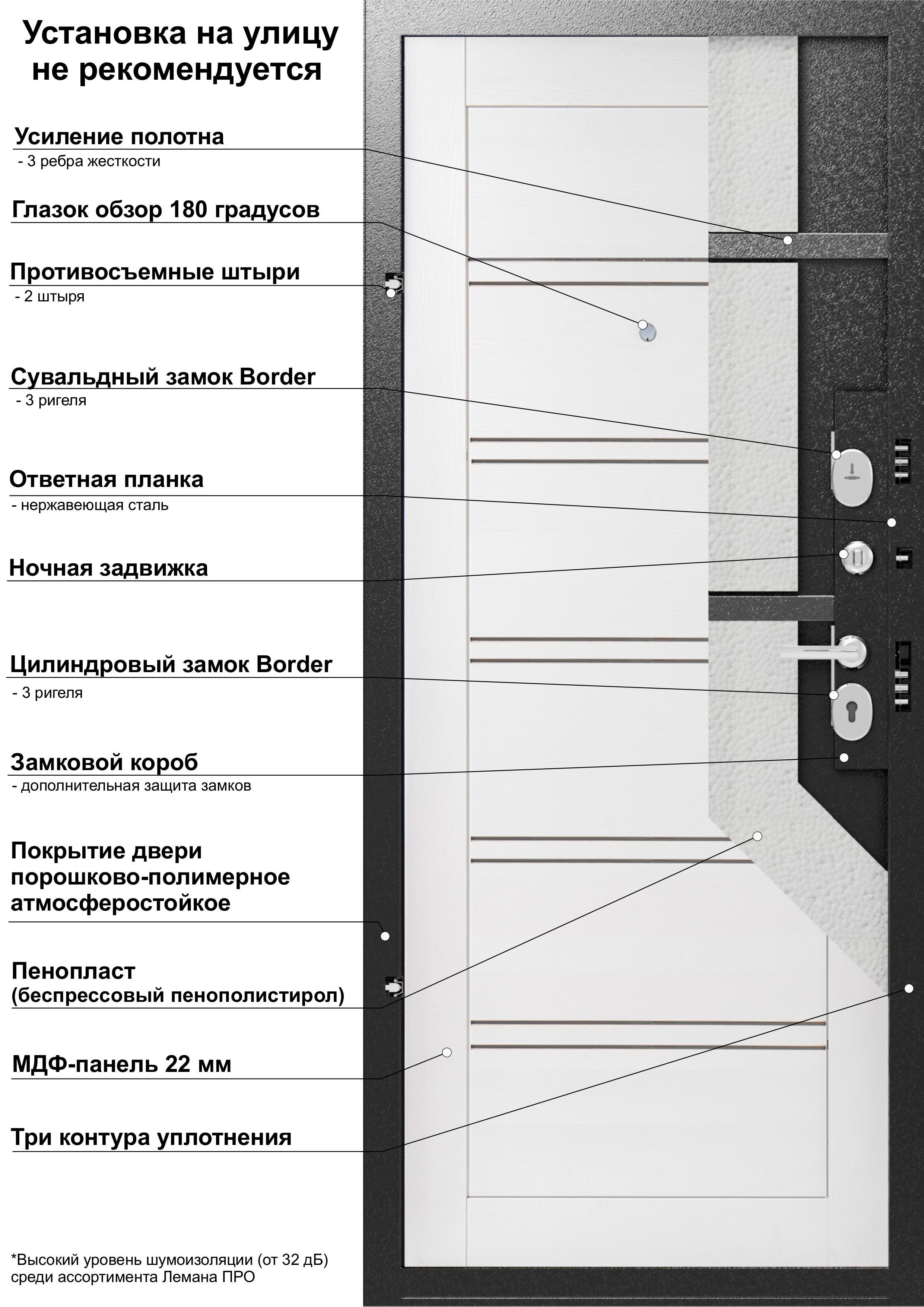 Установка на улицу не рекомендуется

Усиление полотна
- 3 ребра жесткости

Глазок обзор 180 градусов

Противосъемные штыри
- 2 штыря

Сувальдный замок Border
- 3 ригеля

Ответная планка
- нержавеющая сталь

Ночная задвижка

Цилиндровый замок Border
- 3 ригеля

Замковой короб
- дополнительная защита замков

Покрытие двери порошково-полимерное атмосферостойкое

Пенопласт
(беспрессовый пенополистирол)

МДФ-панель 22 мм

Три контура уплотнения

*Высокий уровень шумоизоляции (от 32 дБ) среди ассортимента Лемана ПРО