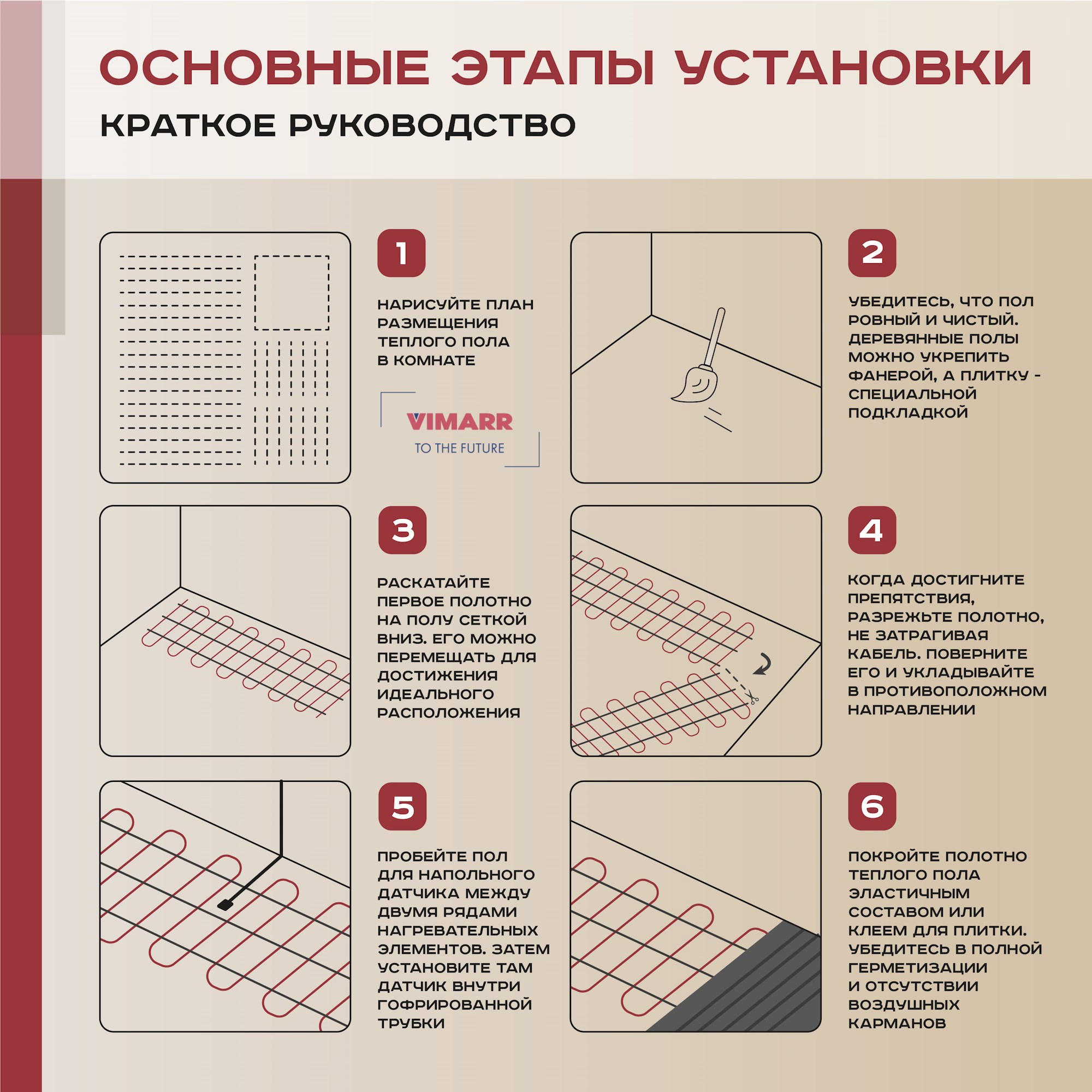 ОСНОВНЫЕ ЭТАПЫ УСТАНОВКИ

КРАТКОЕ РУКОВОДСТВО

1

НАРИСУЙТЕ ПЛАН РАЗМЕЩЕНИЯ ТЕПЛОГО ПОЛА В КОМНАТЕ

VIMARR
TO THE FUTURE

2

УБЕДИТЕСЬ, ЧТО ПОЛ РОВНЫЙ И ЧИСТЫЙ. ДЕРЕВЯННЫЕ ПОЛЫ МОЖНО УКРЕПИТЬ ФАНЕРОЙ, А ПЛИТКУ - СПЕЦИАЛЬНОЙ ПОДКЛАДКОЙ

3

РАСКАТАЙТЕ ПЕРВОЕ ПОЛОТНО НА ПОЛУ СЕТКОЙ ВНИЗ. ЕГО МОЖНО ПЕРЕМЕЩАТЬ ДЛЯ ДОСТИЖЕНИЯ ИДЕАЛЬНОГО РАСПОЛОЖЕНИЯ

4

КОГДА ДОСТИГНИТЕ ПРЕПЯТСТВИЯ, РАЗРЕЖЬТЕ ПОЛОТНО, НЕ ЗАТРАГИВАЯ КАБЕЛЬ. ПОВЕРНИТЕ ЕГО И УКЛАДЫВАЙТЕ В ПРОТИВОПОЛОЖНОМ НАПРАВЛЕНИИ

5

ПРОБЕЙТЕ ПОЛ ДЛЯ НАПОЛЬНОГО ДАТЧИКА МЕЖДУ ДВУМЯ РЯДАМИ НАГРЕВАТЕЛЬНЫХ ЭЛЕМЕНТОВ. ЗАТЕМ УСТАНОВИТЕ ТАМ ДАТЧИК ВНУТРИ ГОФРИРОВАННОЙ ТРУБКИ

6

ПОКРОЙТЕ ПОЛОТНО ТЕПЛОГО ПОЛА ЭЛАСТИЧНЫМ СОСТАВОМ ИЛИ КЛЕЕМ ДЛЯ ПЛИТКИ. УБЕДИТЕСЬ В ПОЛНОЙ ГЕРМЕТИЗАЦИИ И ОТСУТСТВИИ ВОЗДУШНЫХ КАРМАНОВ