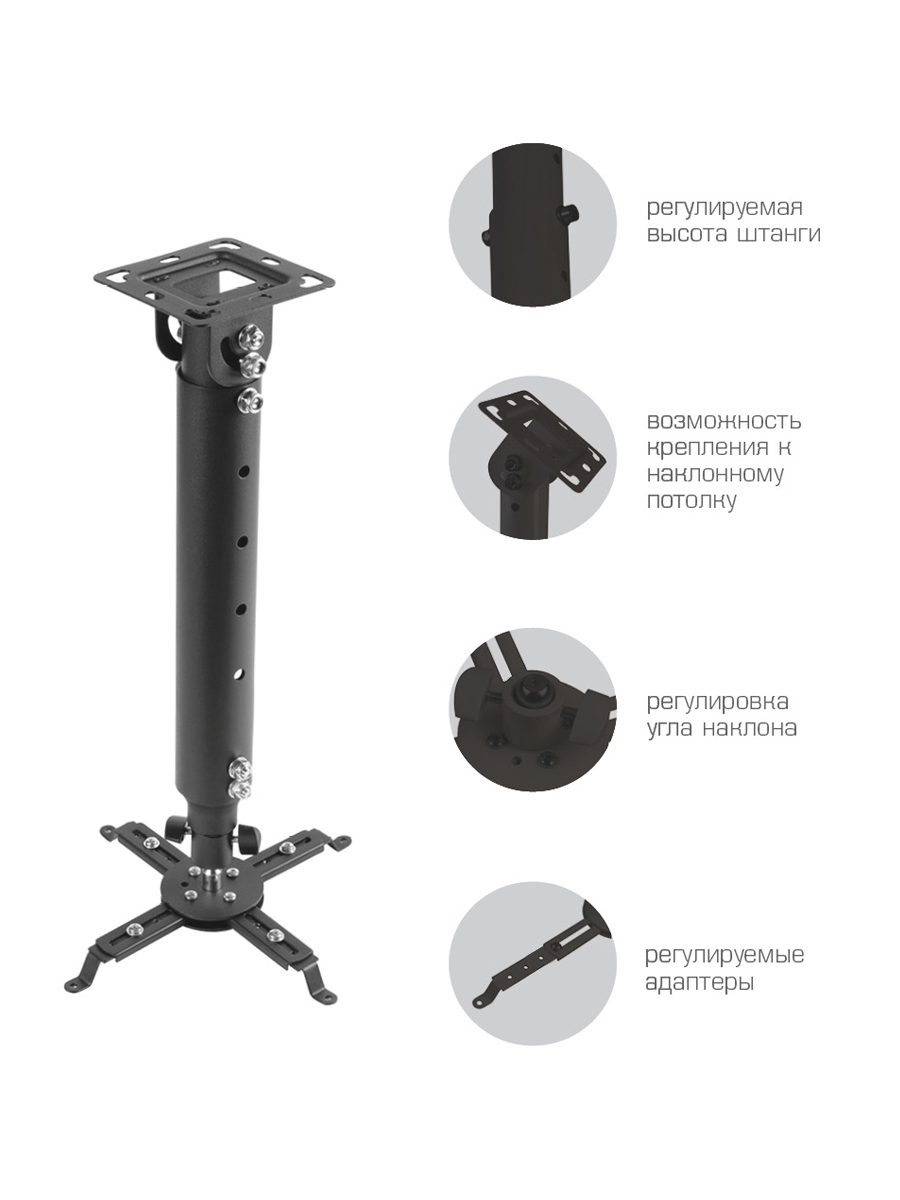 регулируемая высота штанги

возможность крепления к наклонному потолку

регулировка угла наклона

регулируемые адаптеры