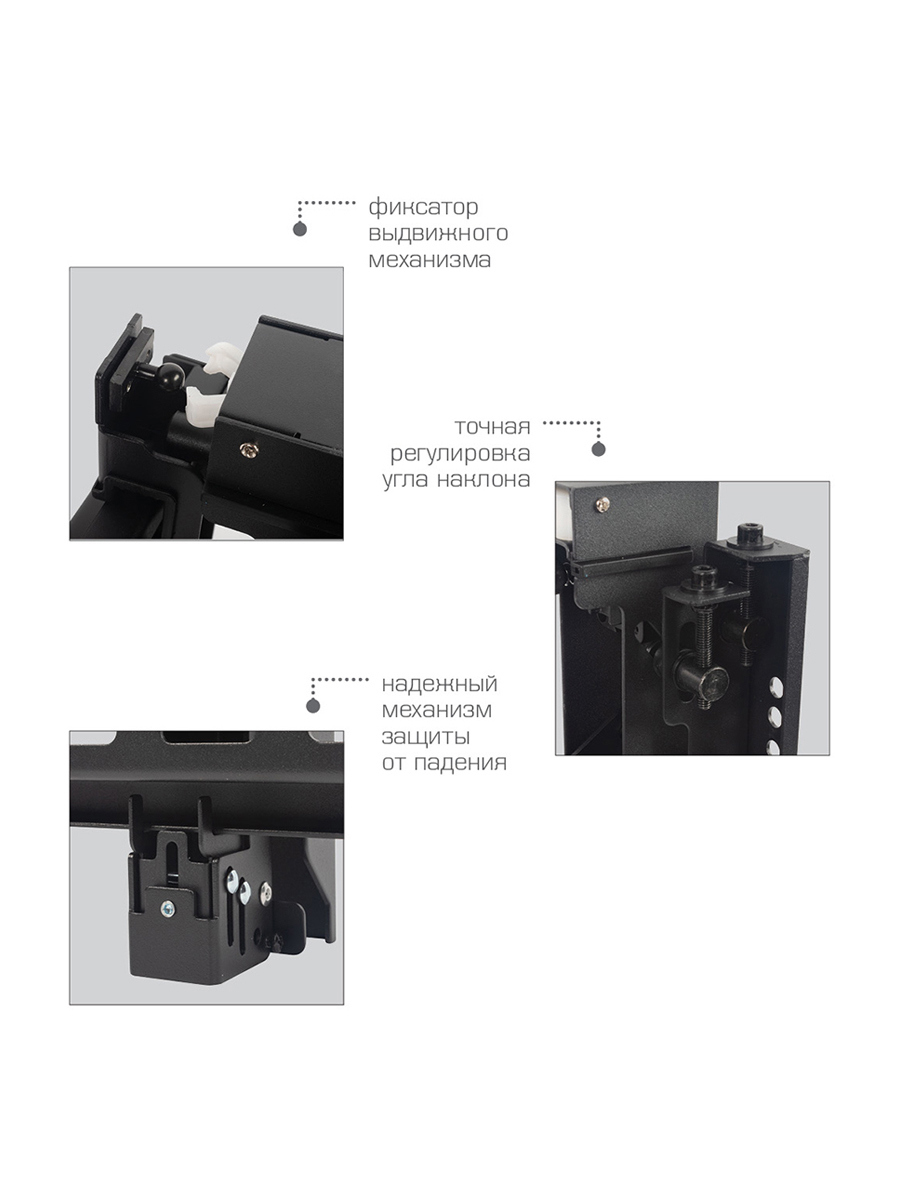 фиксатор
выдвижного
механизма

точная
регулировка
угла наклона

надежный
механизм
защиты
от падения