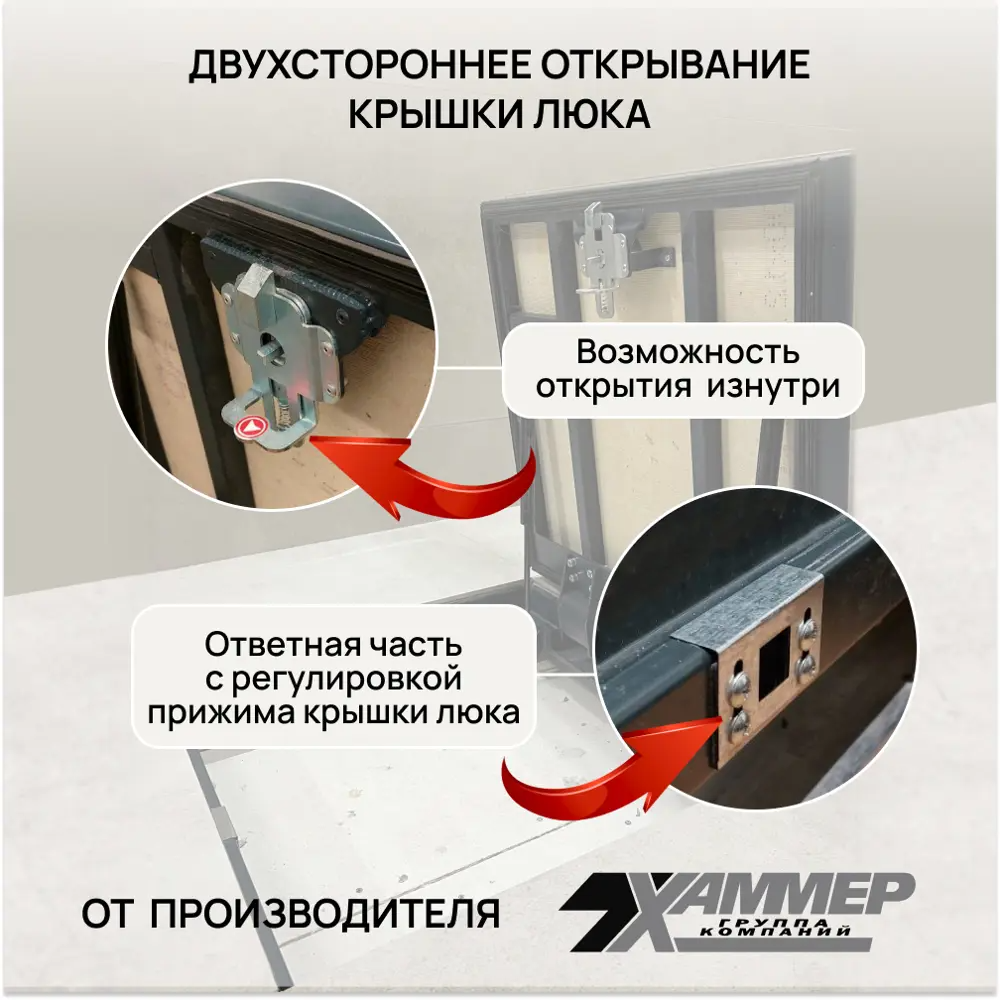 ДВУХСТОРОННЕЕ ОТКРЫВАНИЕ КРЫШКИ ЛЮКА

Возможность открытия изнутри

Ответная часть с регулировкой прижима крышки люка

ОТ ПРОИЗВОДИТЕЛЯ

ХАММЕР
ГРУППА КОМПАНИЙ