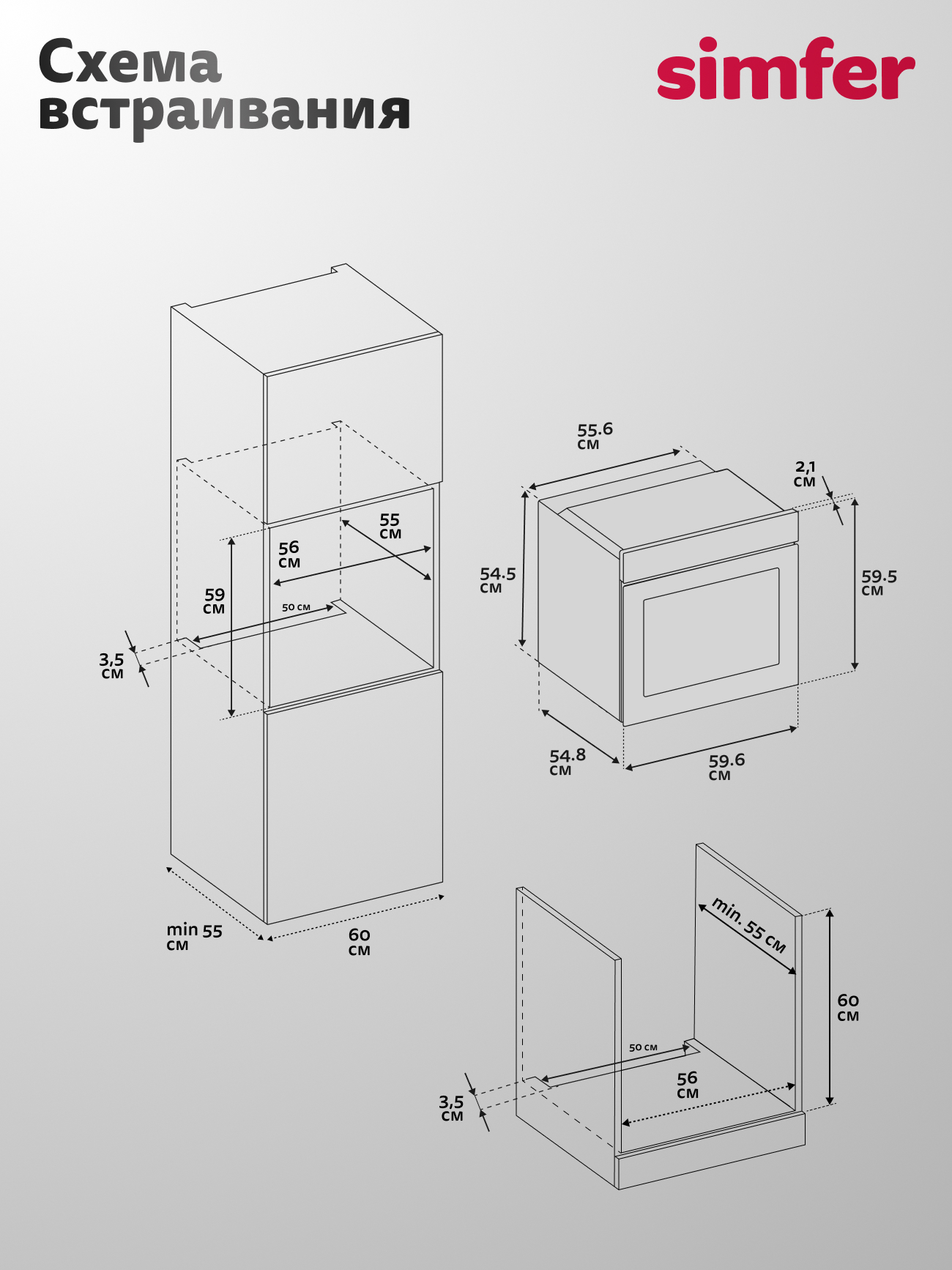 Схема встраивания

simfer

55 см

56 см

59 см

50 см

3,5 см

min 55 см

60 см

55.6 см

2,1 см

54.5 см

59.5 см

54.8 см

59.6 см

min. 55 см

60 см

50 см

56 см

3,5 см