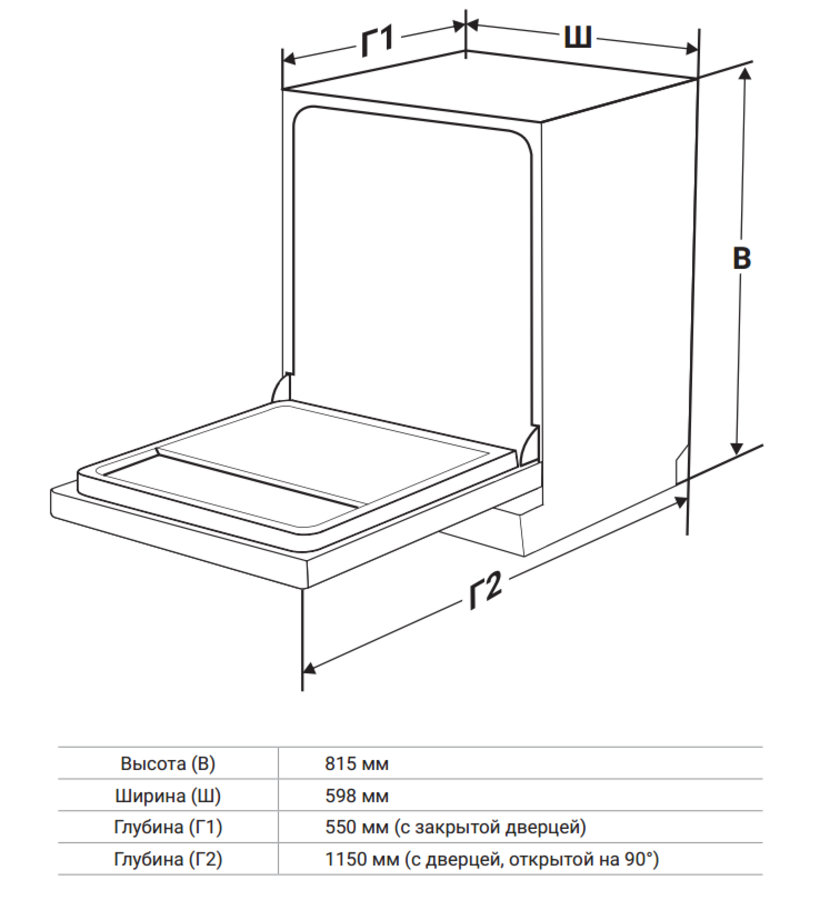 Г1
Ш
В
Г2

| | |
|---|---|
| Высота (В) | 815 мм |
| Ширина (Ш) | 598 мм |
| Глубина (Г1) | 550 мм (с закрытой дверцей) |
| Глубина (Г2) | 1150 мм (с дверцей, открытой на 90°) |