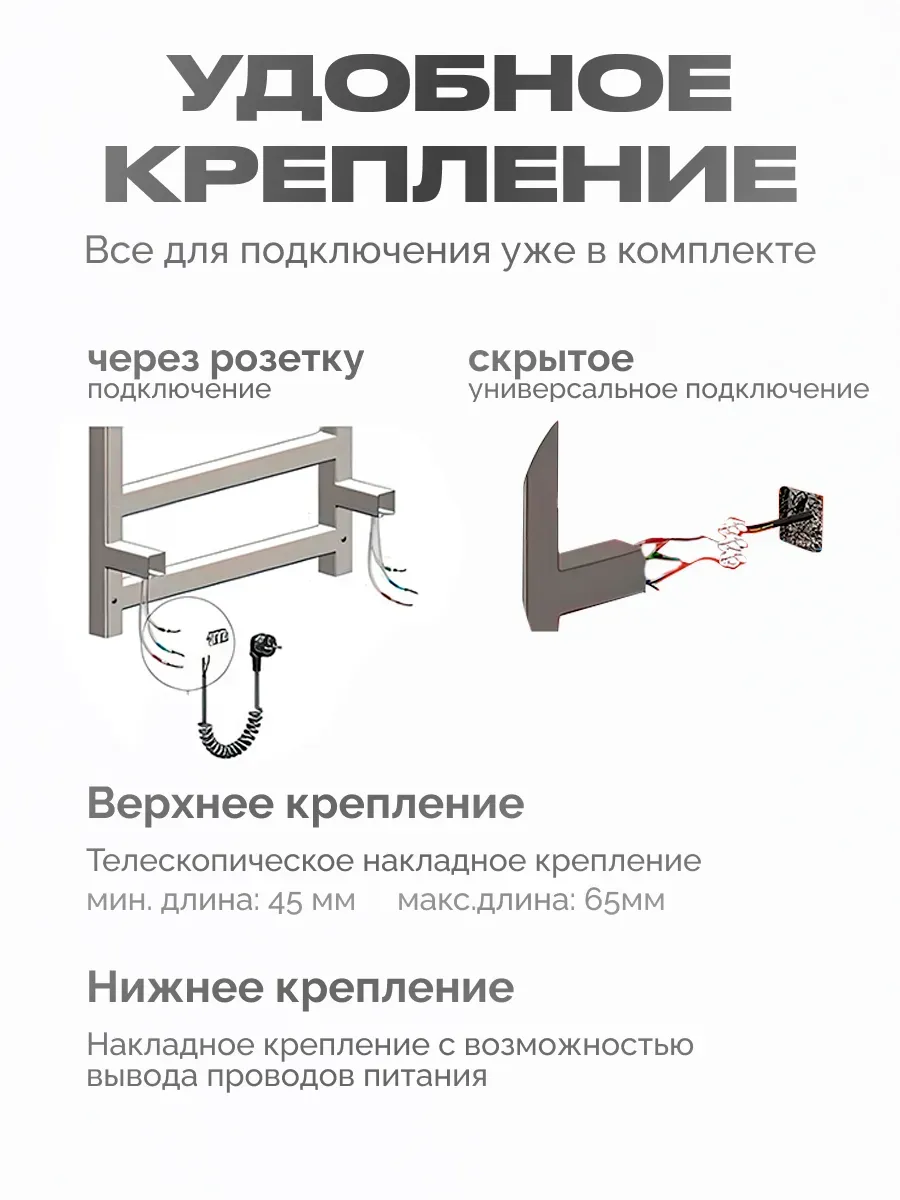 УДОБНОЕ КРЕПЛЕНИЕ

Все для подключения уже в комплекте

через розетку
подключение

скрытое
универсальное подключение

Верхнее крепление

Телескопическое накладное крепление
мин. длина: 45 мм макс.длина: 65мм

Нижнее крепление

Накладное крепление с возможностью вывода проводов питания