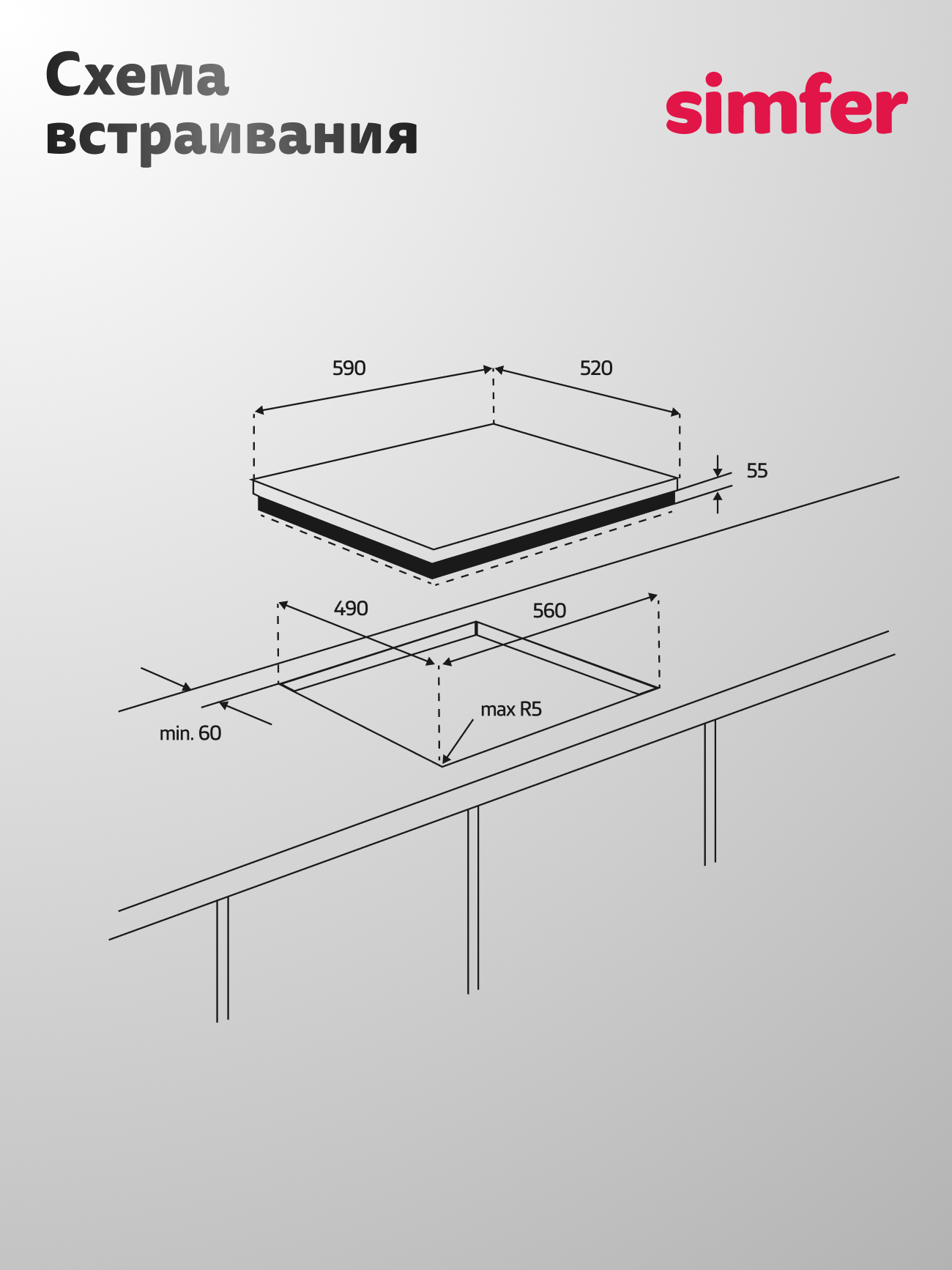 Схема встраивания

simfer

590

520

55

490

560

max R5

min. 60