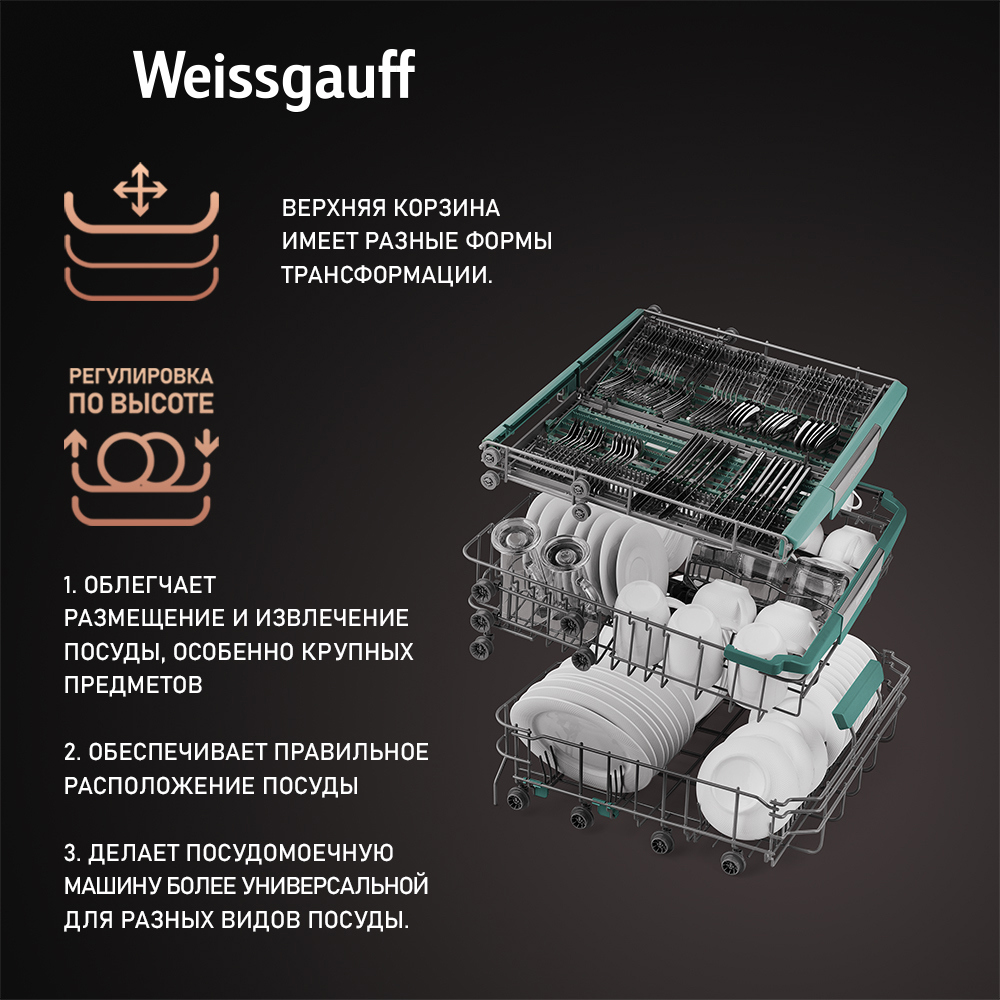 Weissgauff

ВЕРХНЯЯ КОРЗИНА ИМЕЕТ РАЗНЫЕ ФОРМЫ ТРАНСФОРМАЦИИ.

РЕГУЛИРОВКА ПО ВЫСОТЕ

1. ОБЛЕГЧАЕТ РАЗМЕЩЕНИЕ И ИЗВЛЕЧЕНИЕ ПОСУДЫ, ОСОБЕННО КРУПНЫХ ПРЕДМЕТОВ

2. ОБЕСПЕЧИВАЕТ ПРАВИЛЬНОЕ РАСПОЛОЖЕНИЕ ПОСУДЫ

3. ДЕЛАЕТ ПОСУДОМОЕЧНУЮ МАШИНУ БОЛЕЕ УНИВЕРСАЛЬНОЙ ДЛЯ РАЗНЫХ ВИДОВ ПОСУДЫ.