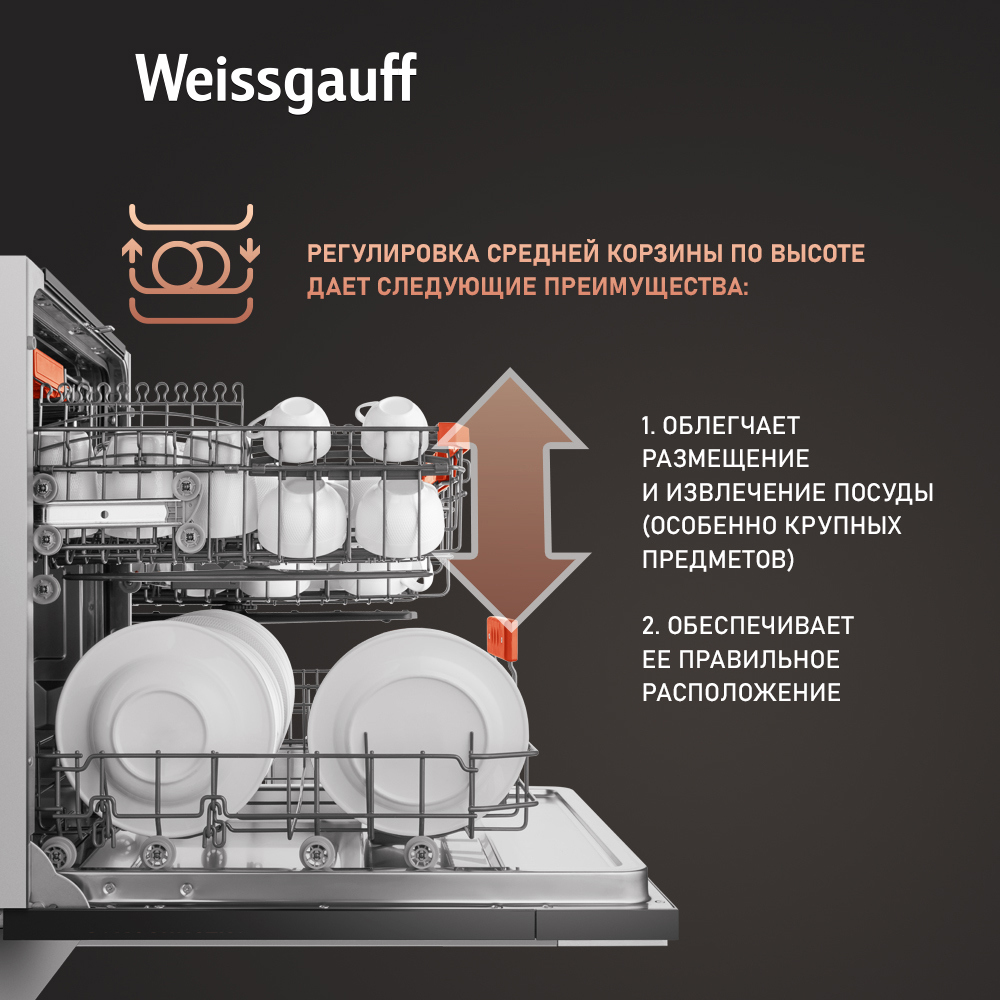 Weissgauff

РЕГУЛИРОВКА СРЕДНЕЙ КОРЗИНЫ ПО ВЫСОТЕ ДАЕТ СЛЕДУЮЩИЕ ПРЕИМУЩЕСТВА:

1. ОБЛЕГЧАЕТ РАЗМЕЩЕНИЕ И ИЗВЛЕЧЕНИЕ ПОСУДЫ (ОСОБЕННО КРУПНЫХ ПРЕДМЕТОВ)

2. ОБЕСПЕЧИВАЕТ ЕЕ ПРАВИЛЬНОЕ РАСПОЛОЖЕНИЕ