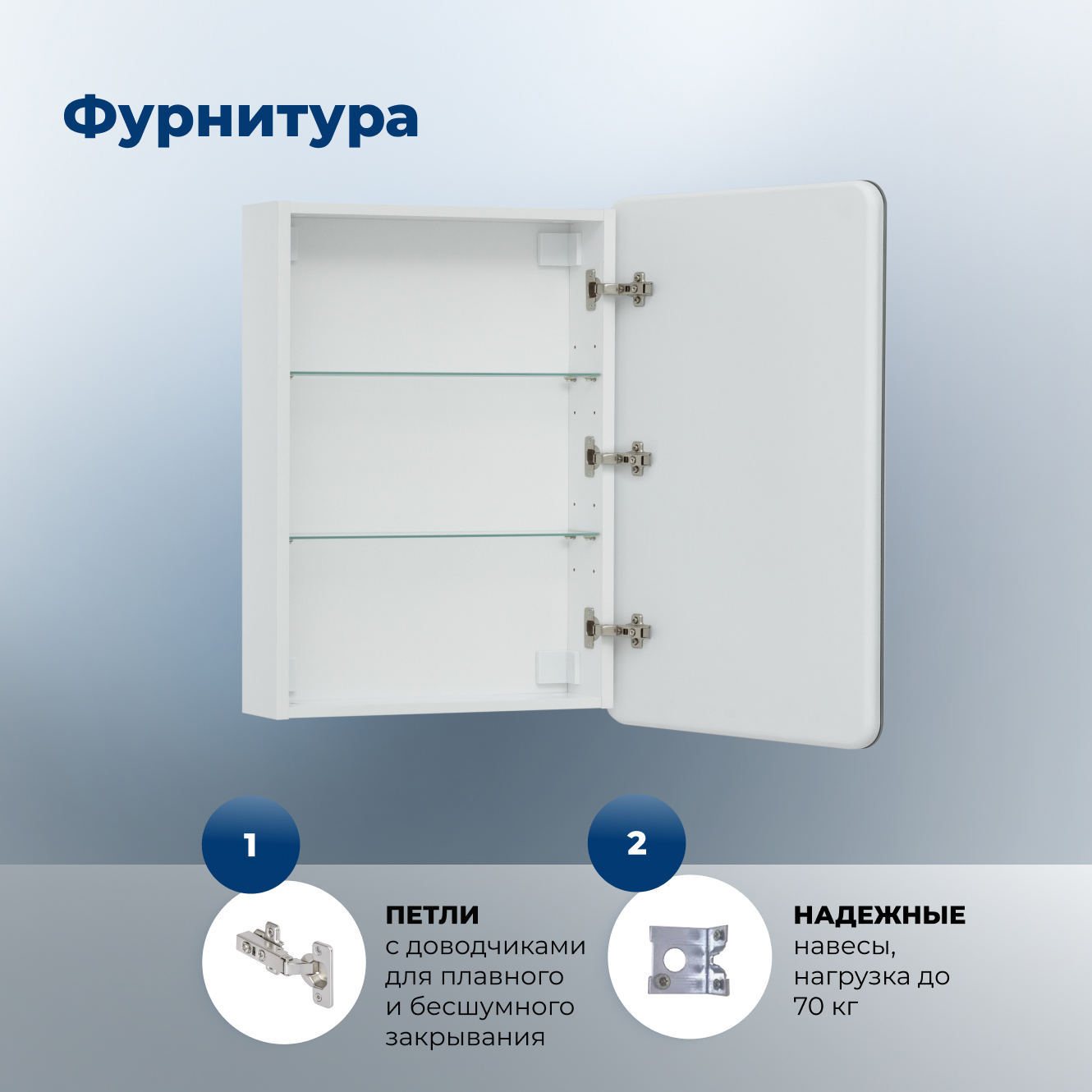 Фурнитура

1

ПЕТЛИ
с доводчиками для плавного и бесшумного закрывания

2

НАДЕЖНЫЕ
навесы, нагрузка до 70 кг