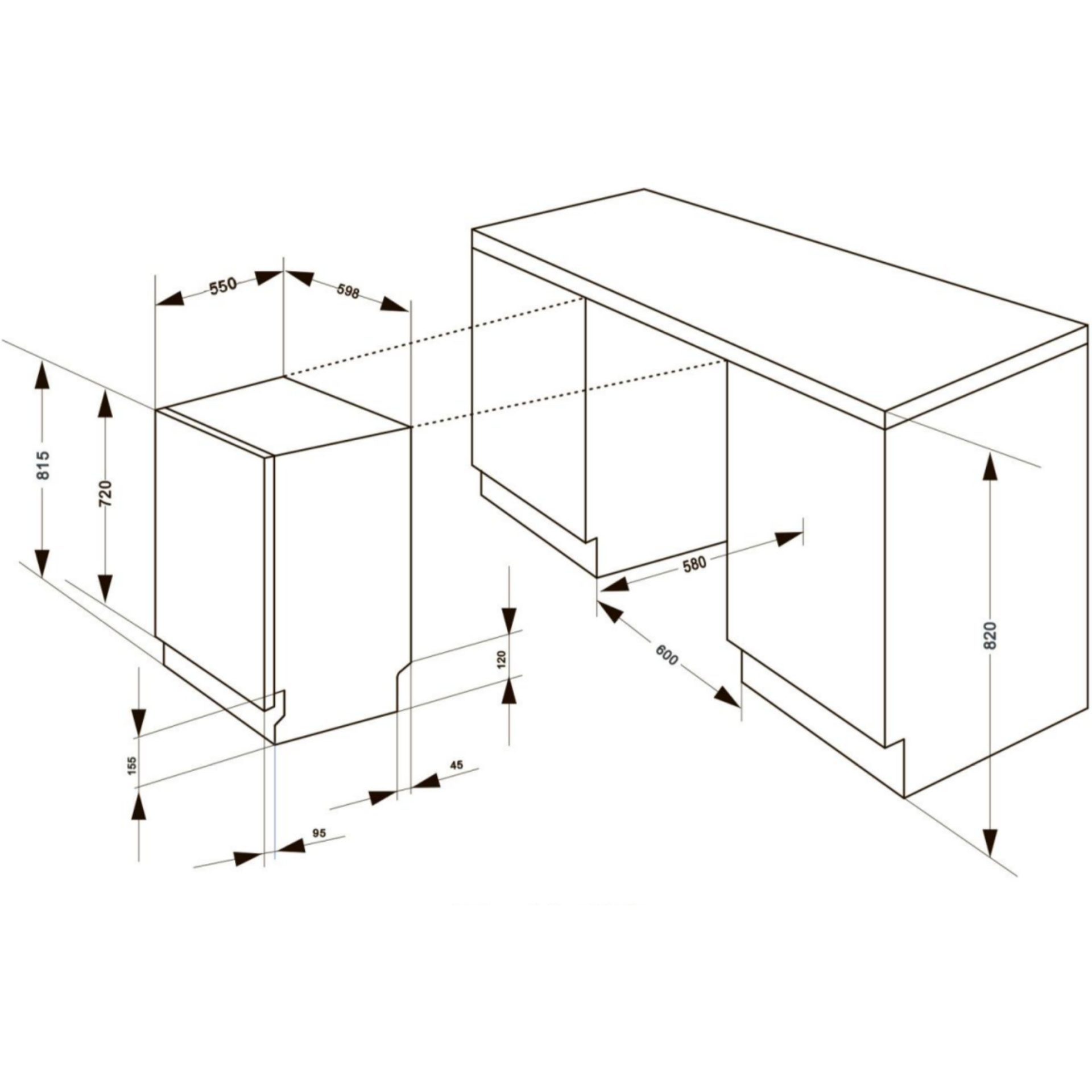 550
598
815
720
580
600
820
120
155
45
95