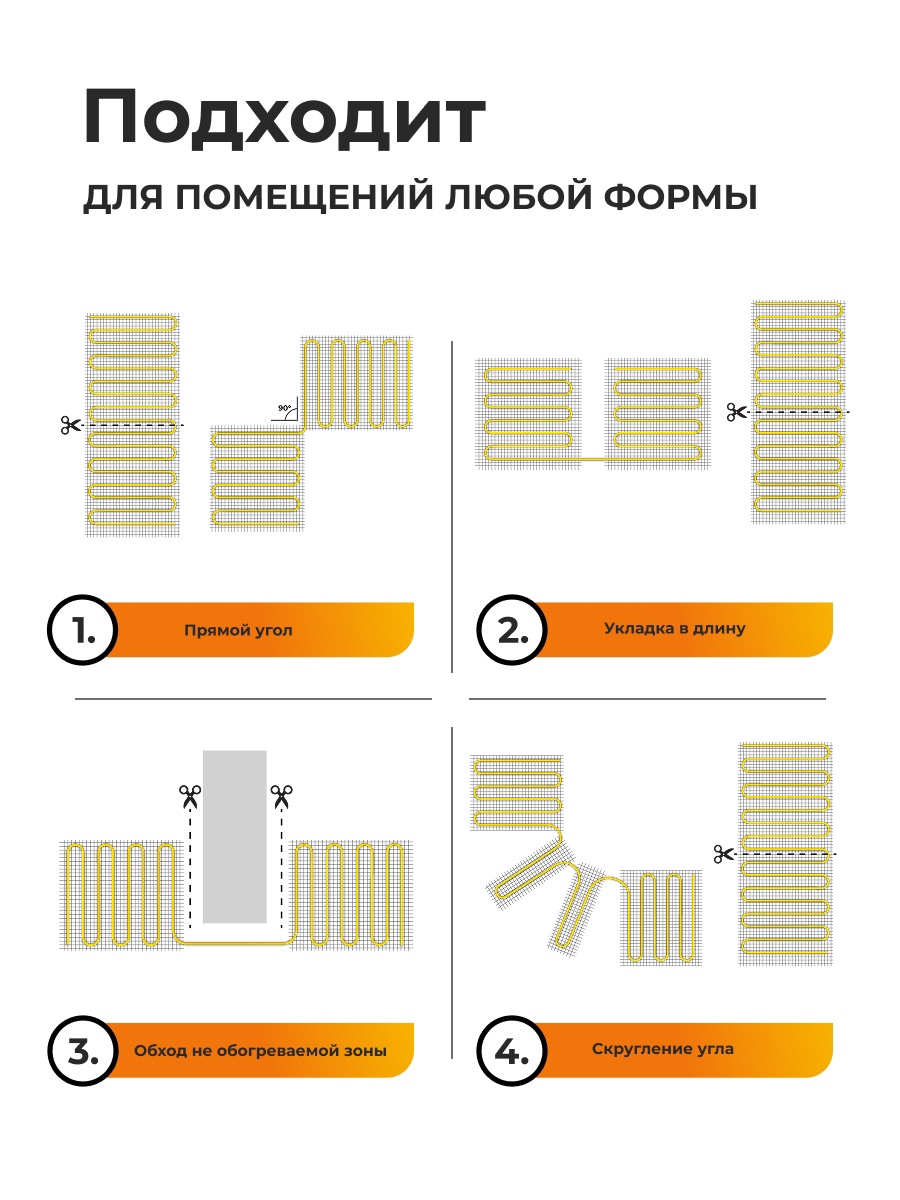 Подходит

ДЛЯ ПОМЕЩЕНИЙ ЛЮБОЙ ФОРМЫ

90°

1. Прямой угол

2. Укладка в длину

3. Обход не обогреваемой зоны

4. Скругление угла