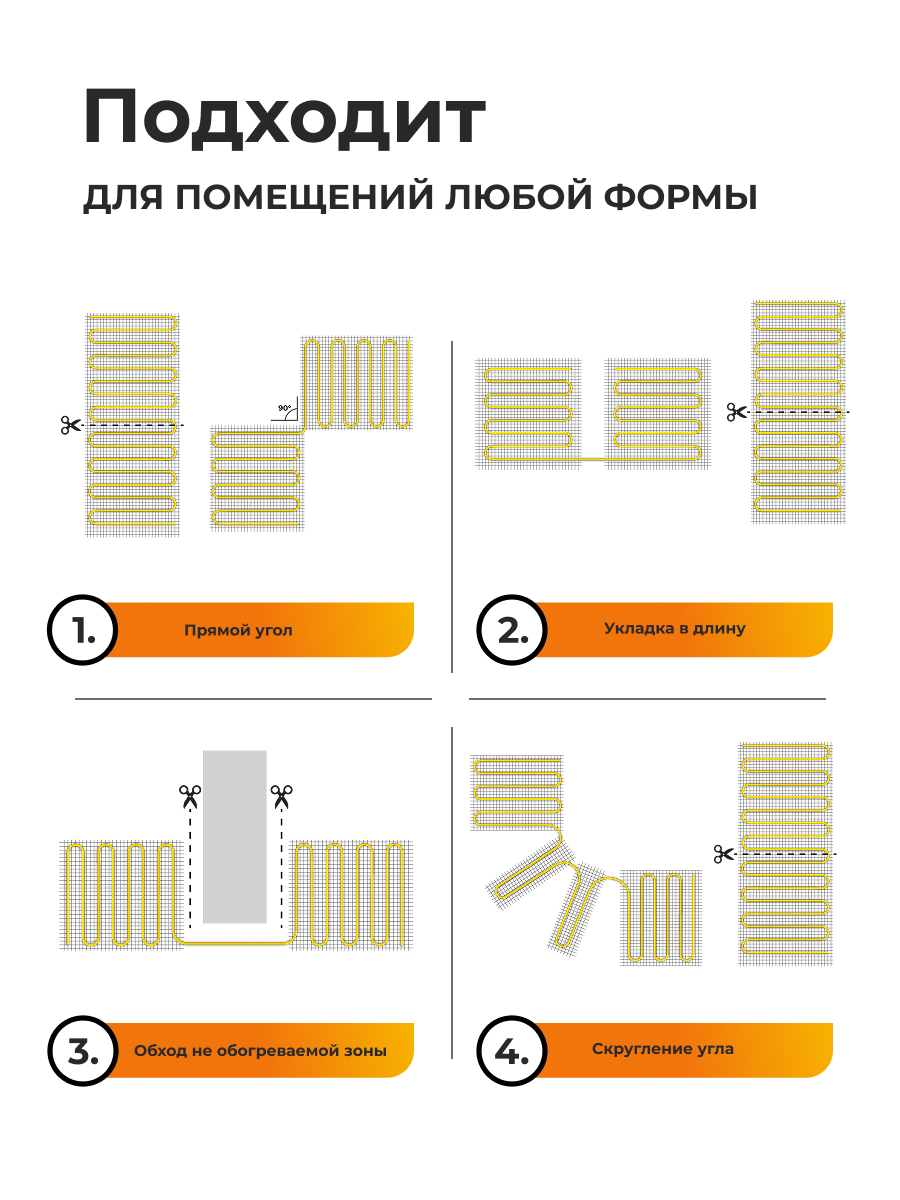 Подходит

ДЛЯ ПОМЕЩЕНИЙ ЛЮБОЙ ФОРМЫ

90°

1. Прямой угол

2. Укладка в длину

3. Обход не обогреваемой зоны

4. Скругление угла