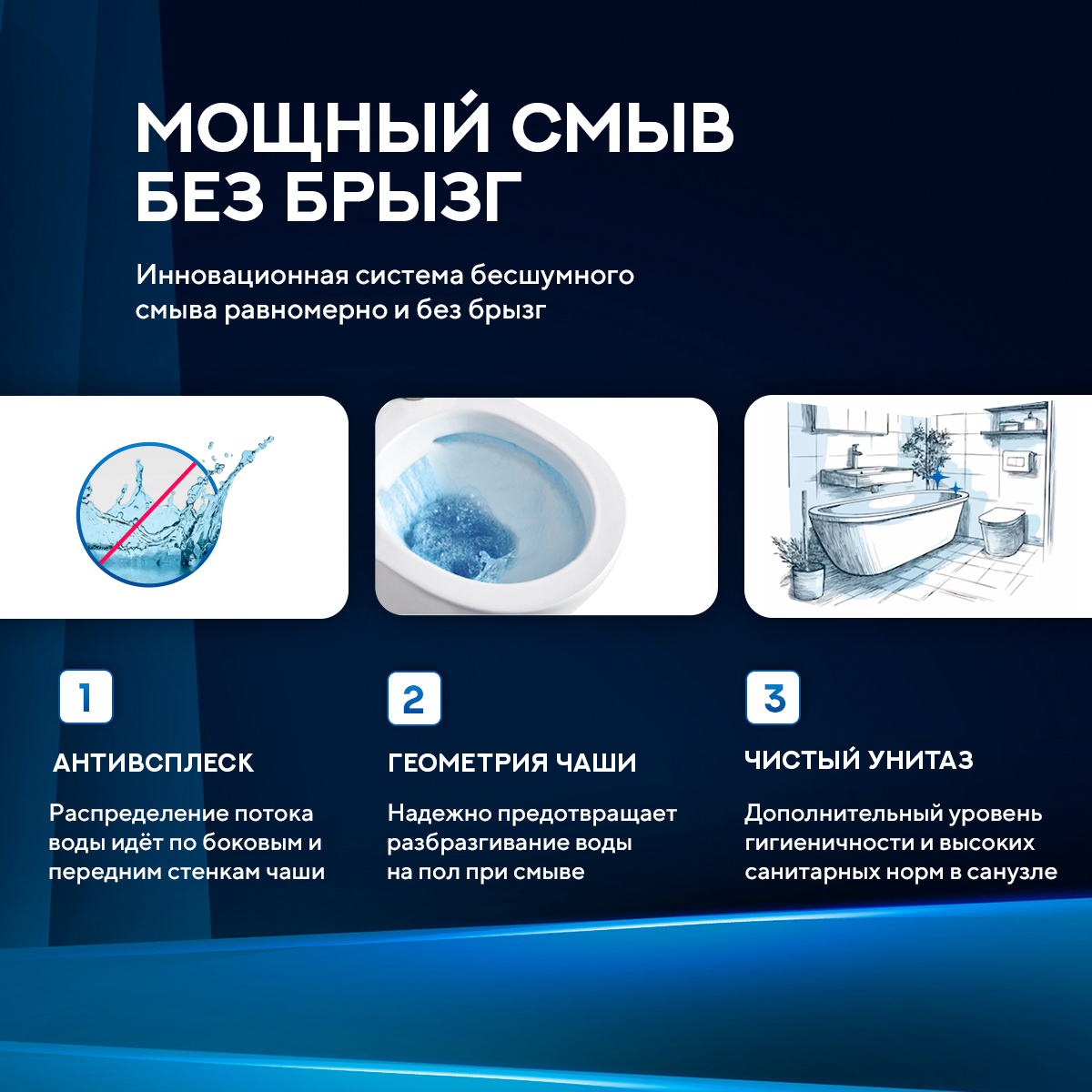 МОЩНЫЙ СМЫВ БЕЗ БРЫЗГ

Инновационная система бесшумного смыва равномерно и без брызг

1

АНТИВСПЛЕСК

Распределение потока воды идёт по боковым и передним стенкам чаши

2

ГЕОМЕТРИЯ ЧАШИ

Надежно предотвращает разбразгивание воды на пол при смыве

3

ЧИСТЫЙ УНИТАЗ

Дополнительный уровень гигиеничности и высоких санитарных норм в санузле