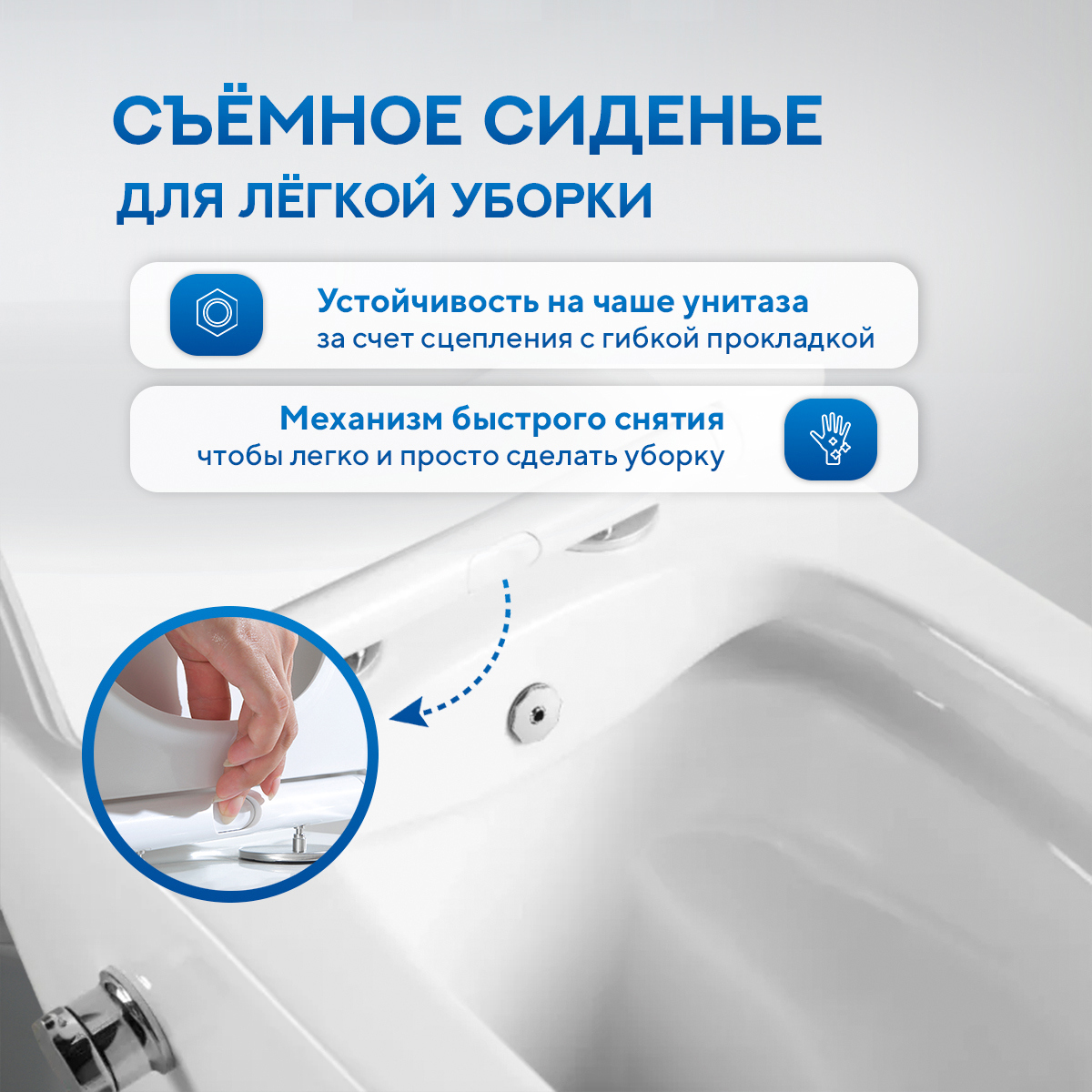 СЪЁМНОЕ СИДЕНЬЕ
ДЛЯ ЛЁГКОЙ УБОРКИ

Устойчивость на чаше унитаза
за счет сцепления с гибкой прокладкой

Механизм быстрого снятия
чтобы легко и просто сделать уборку