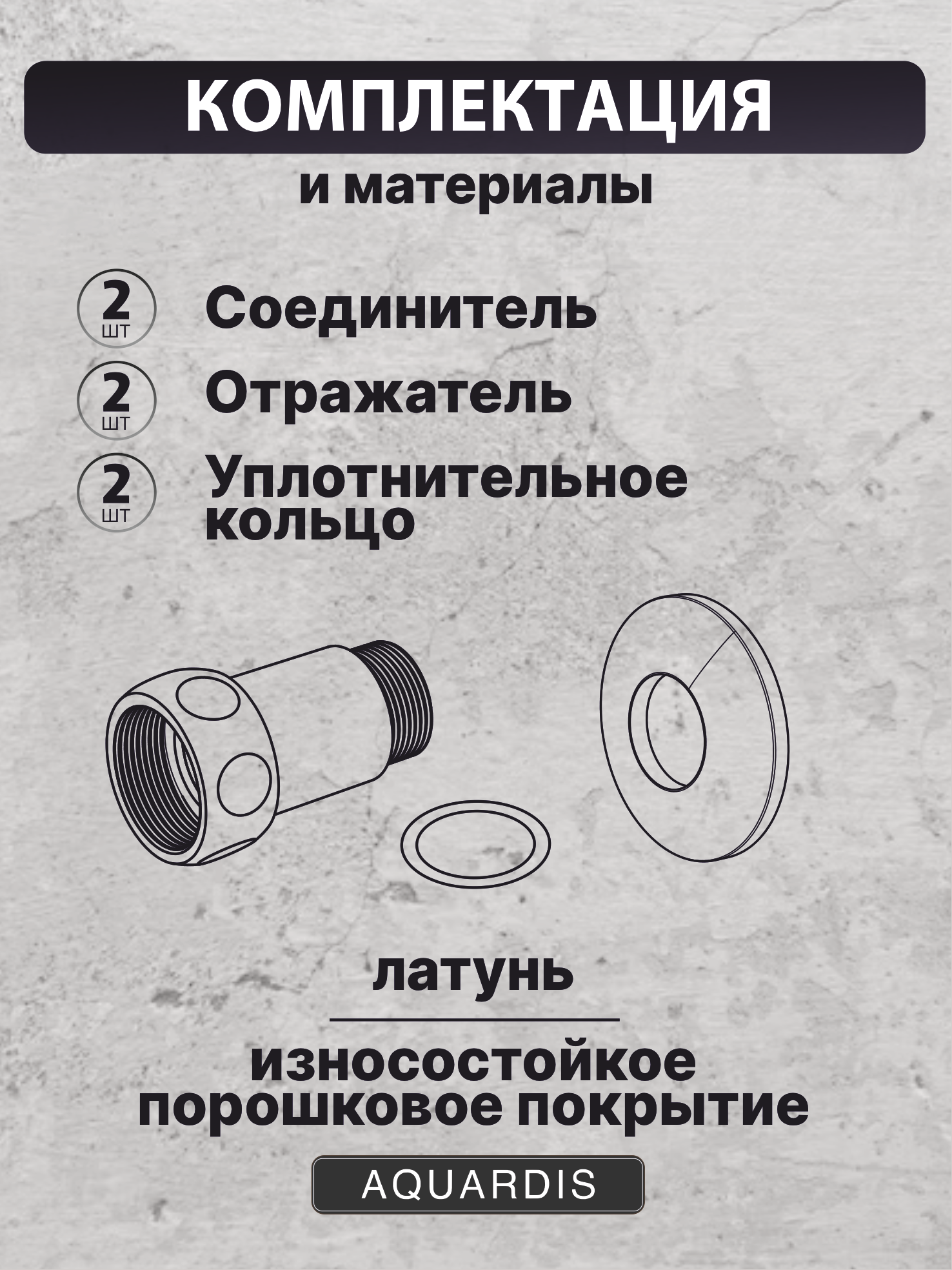 КОМПЛЕКТАЦИЯ

и материалы

2 шт Соединитель

2 шт Отражатель

2 шт Уплотнительное кольцо

латунь

износостойкое порошковое покрытие

AQUARDIS