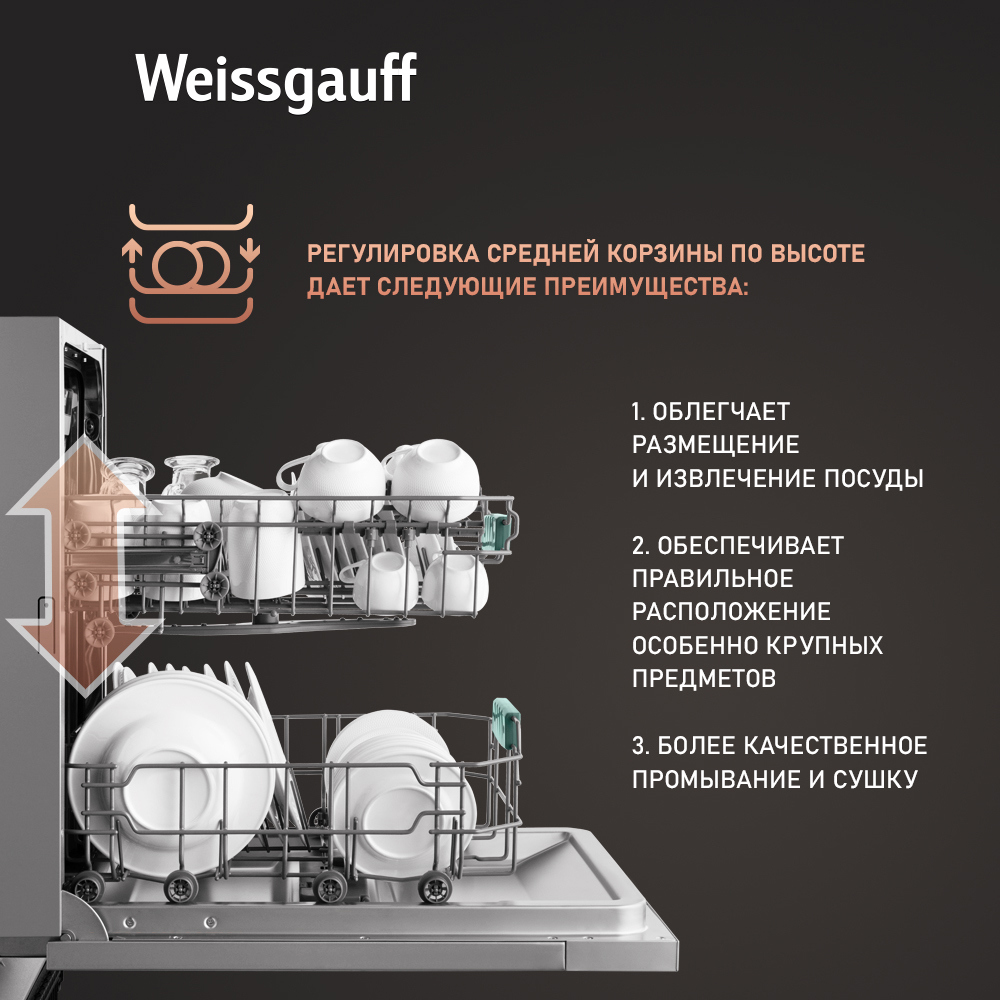 Weissgauff

РЕГУЛИРОВКА СРЕДНЕЙ КОРЗИНЫ ПО ВЫСОТЕ ДАЕТ СЛЕДУЮЩИЕ ПРЕИМУЩЕСТВА:

1. ОБЛЕГЧАЕТ РАЗМЕЩЕНИЕ И ИЗВЛЕЧЕНИЕ ПОСУДЫ

2. ОБЕСПЕЧИВАЕТ ПРАВИЛЬНОЕ РАСПОЛОЖЕНИЕ ОСОБЕННО КРУПНЫХ ПРЕДМЕТОВ

3. БОЛЕЕ КАЧЕСТВЕННОЕ ПРОМЫВАНИЕ И СУШКУ