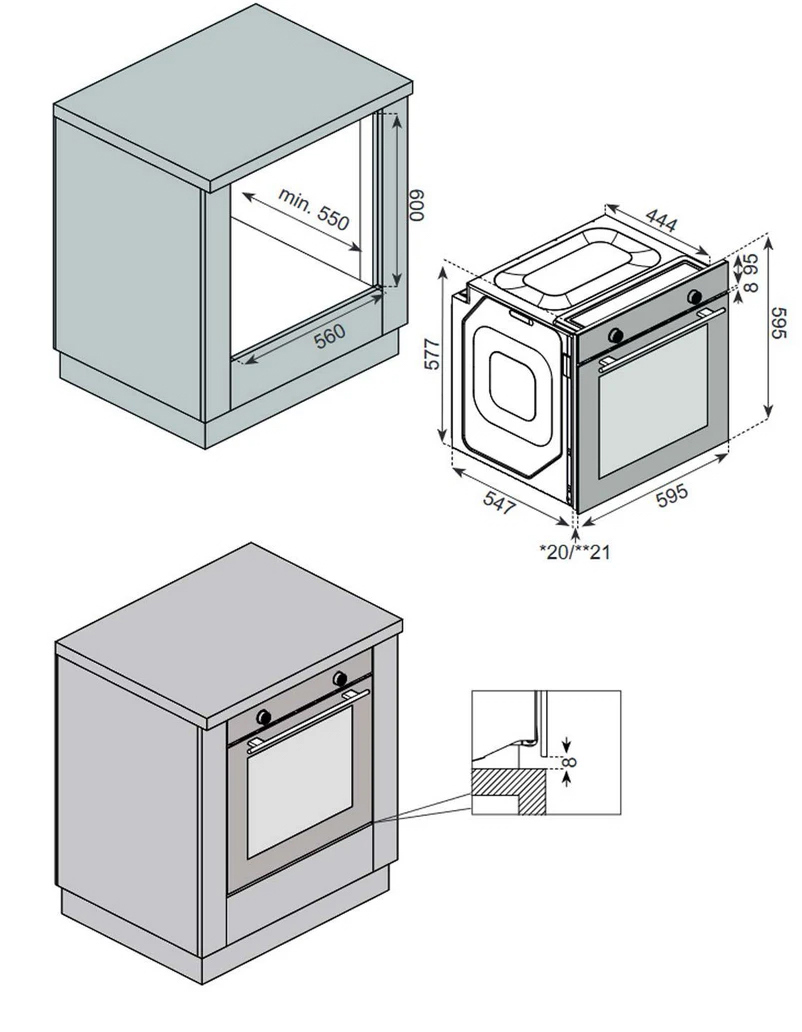 min. 550
600
560
444
95
8
595
577
547
595
*20/**21
8