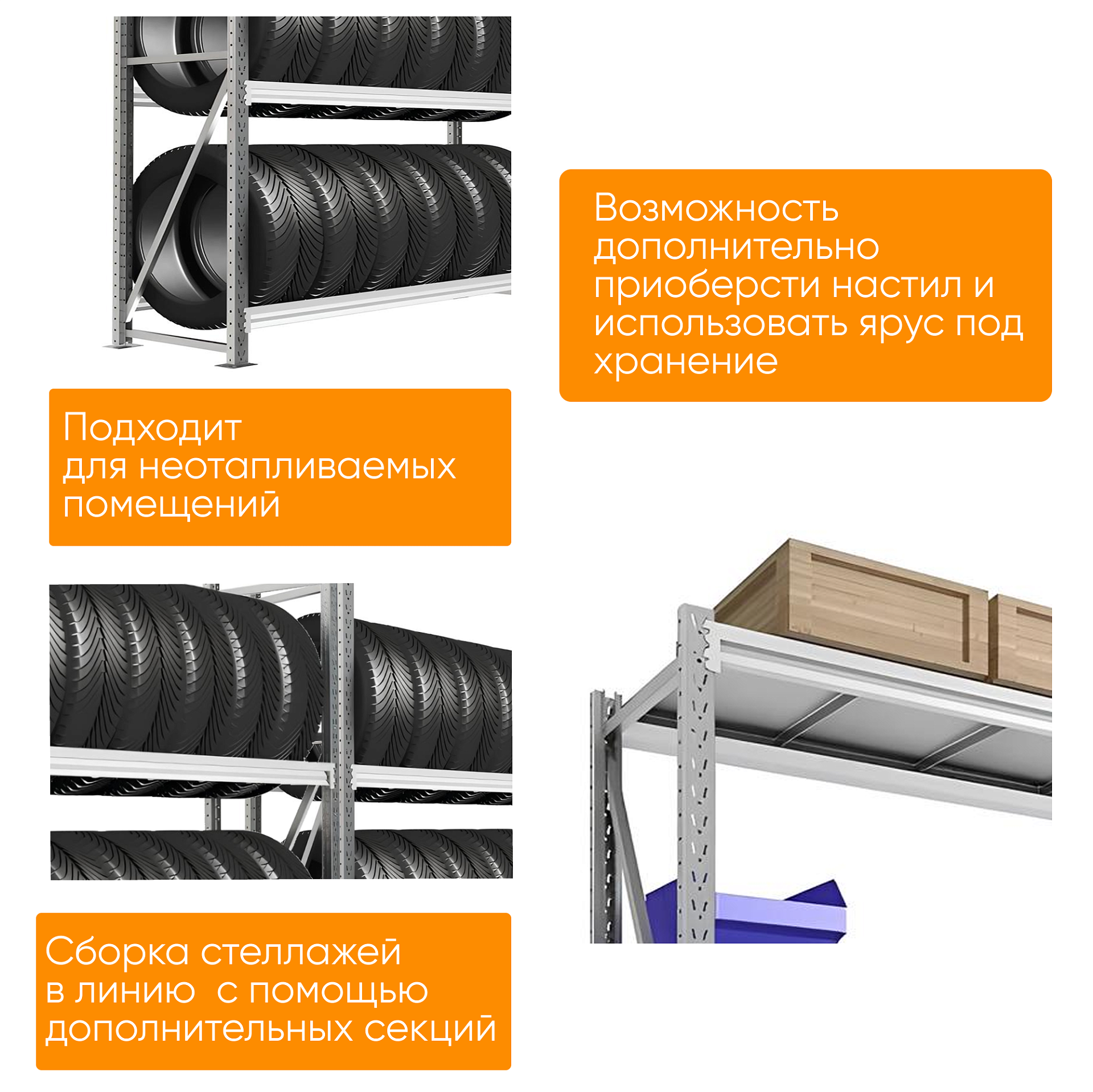 Возможность дополнительно приоберсти настил и использовать ярус под хранение

Подходит для неотапливаемых помещений

Сборка стеллажей в линию  с помощью дополнительных секций