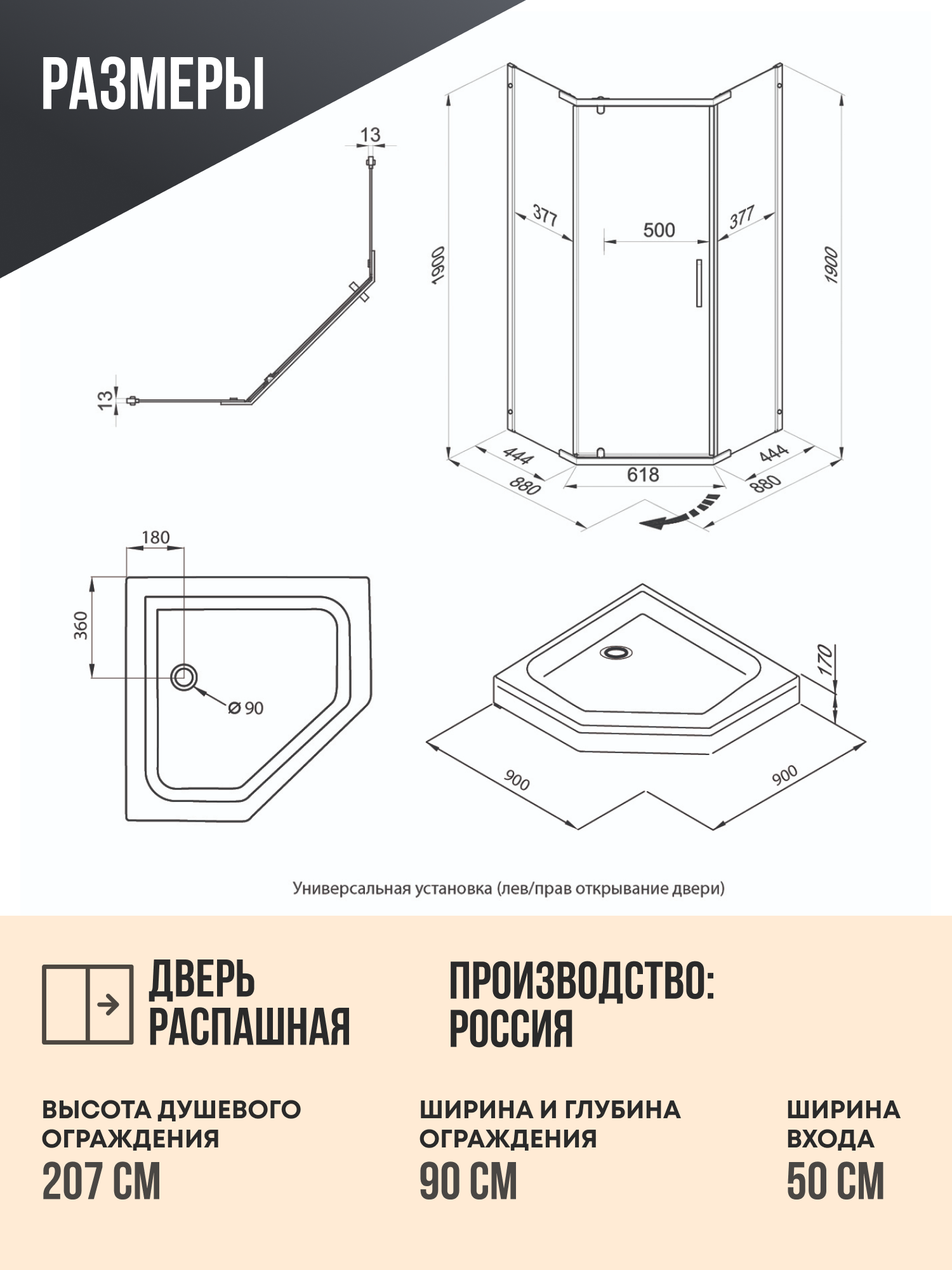 РАЗМЕРЫ

13

13

1900

377

500

377

1900

444

880

618

444

880

180

360

Ø 90

170

900

900

Универсальная установка (лев/прав открывание двери)

ДВЕРЬ РАСПАШНАЯ

ПРОИЗВОДСТВО: РОССИЯ

ВЫСОТА ДУШЕВОГО ОГРАЖДЕНИЯ
207 СМ

ШИРИНА И ГЛУБИНА ОГРАЖДЕНИЯ
90 СМ

ШИРИНА ВХОДА
50 СМ