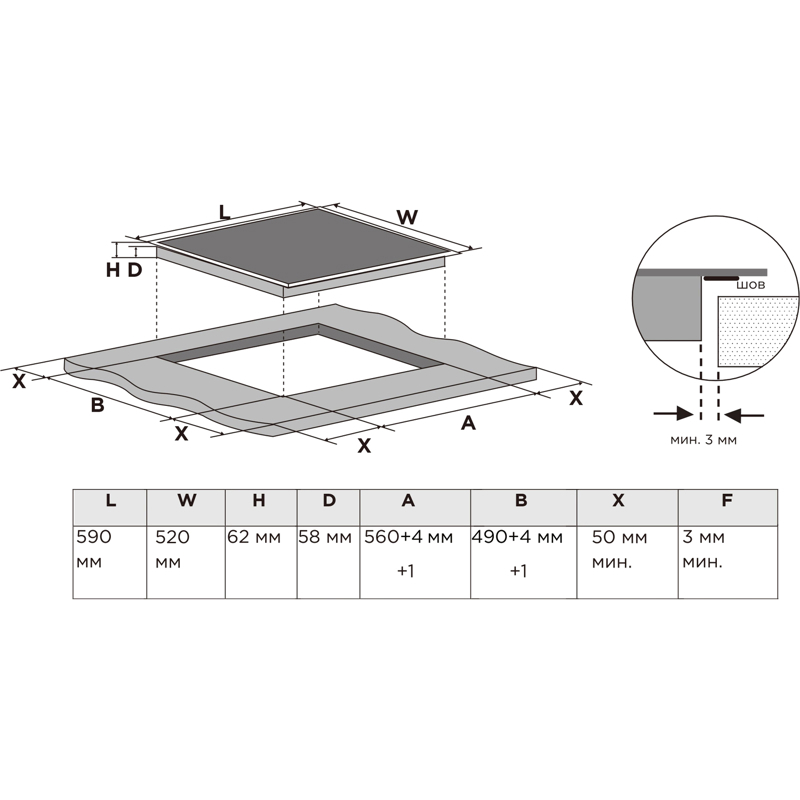 L

W

H D

X

B

X

X

A

X

шов

мин. 3 мм

| L | W | H | D | A | B | X | F |
|---|---|---|---|---|---|---|---|
| 590 мм | 520 мм | 62 мм | 58 мм | 560+4 мм +1 | 490+4 мм +1 | 50 мм мин. | 3 мм мин. |