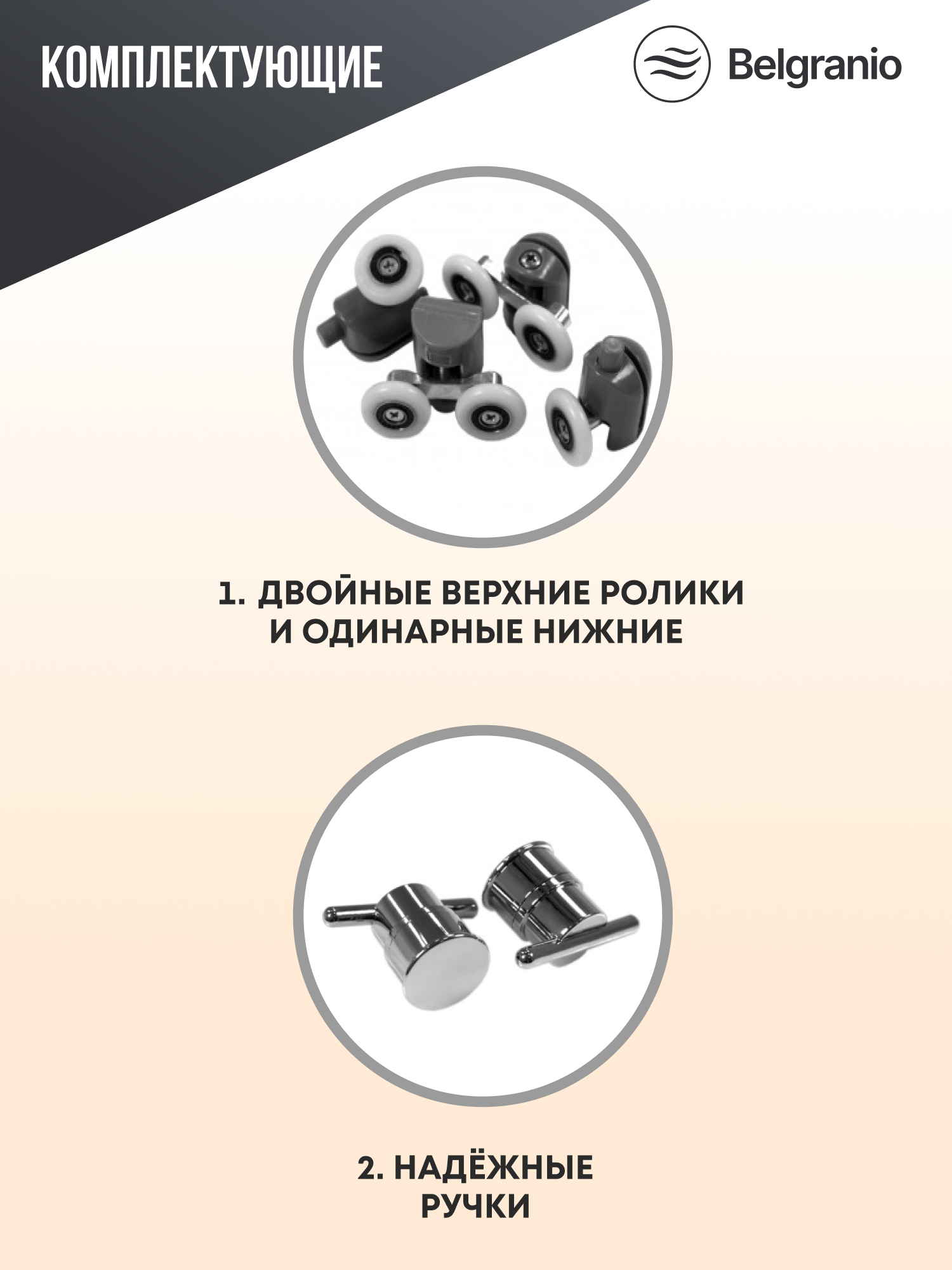 КОМПЛЕКТУЮЩИЕ

Belgranio

1. ДВОЙНЫЕ ВЕРХНИЕ РОЛИКИ И ОДИНАРНЫЕ НИЖНИЕ

2. НАДЁЖНЫЕ РУЧКИ