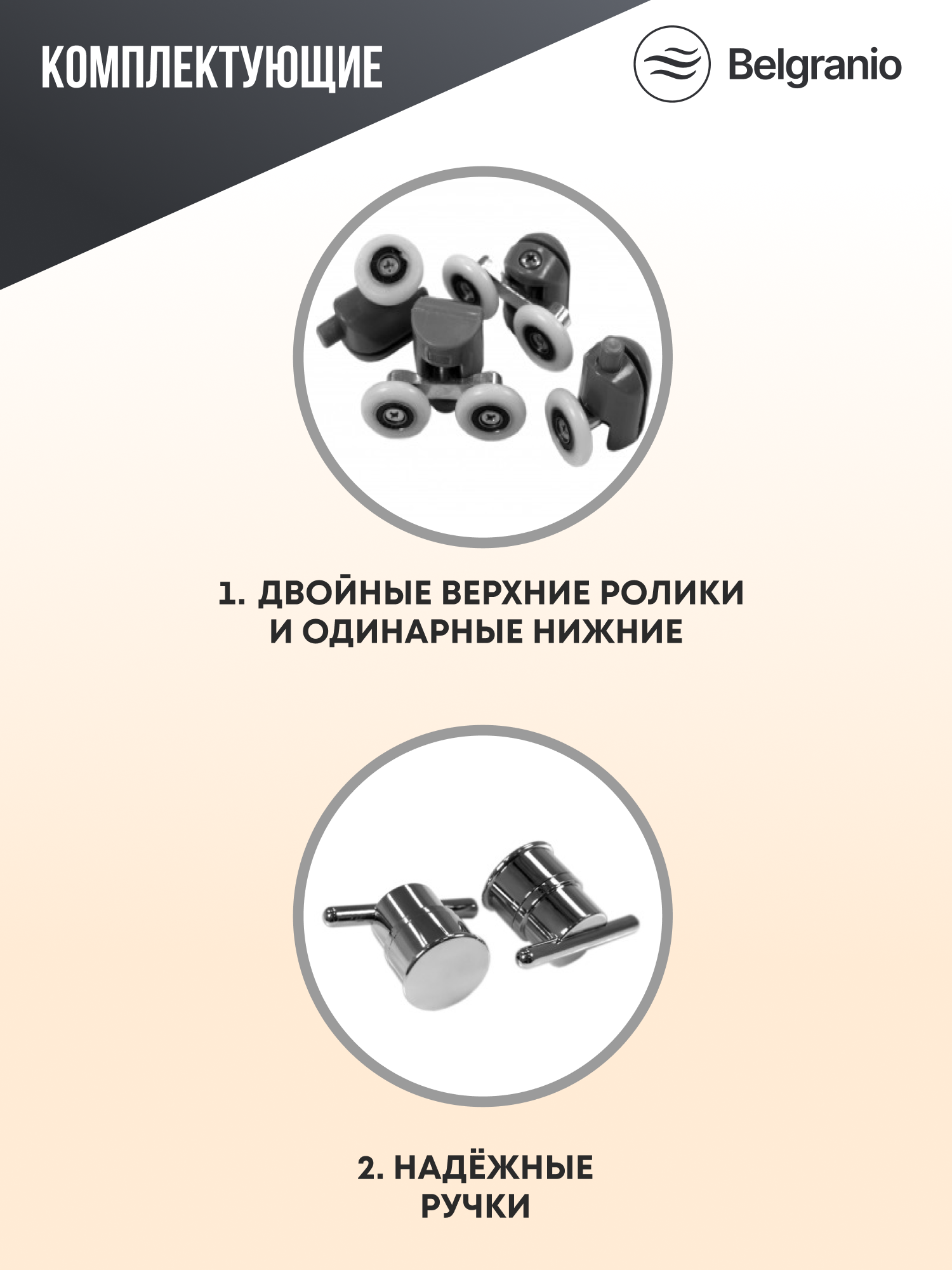 КОМПЛЕКТУЮЩИЕ

Belgranio

1. ДВОЙНЫЕ ВЕРХНИЕ РОЛИКИ И ОДИНАРНЫЕ НИЖНИЕ

2. НАДЁЖНЫЕ РУЧКИ